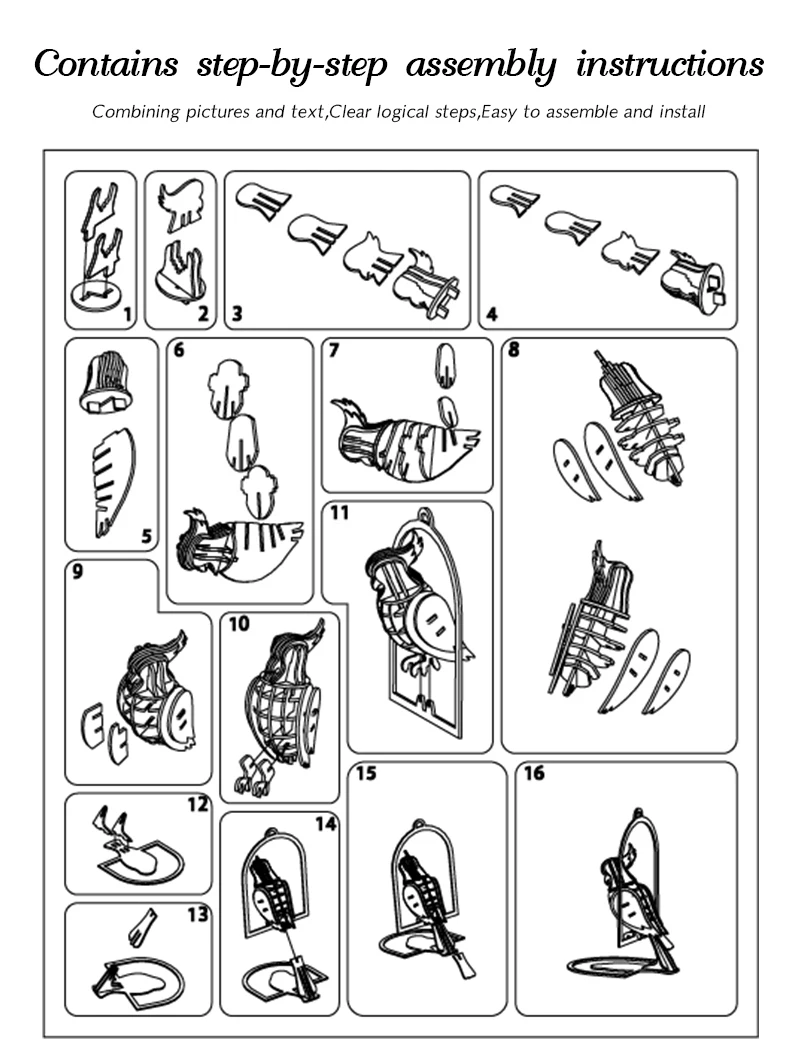 Contains step-by-step assembly instructions

Combining pictures and text,Clear logical steps,Easy to assemble and install

1

2

3

4

5

6

7

8

9

10

11

12

13

14

15

16