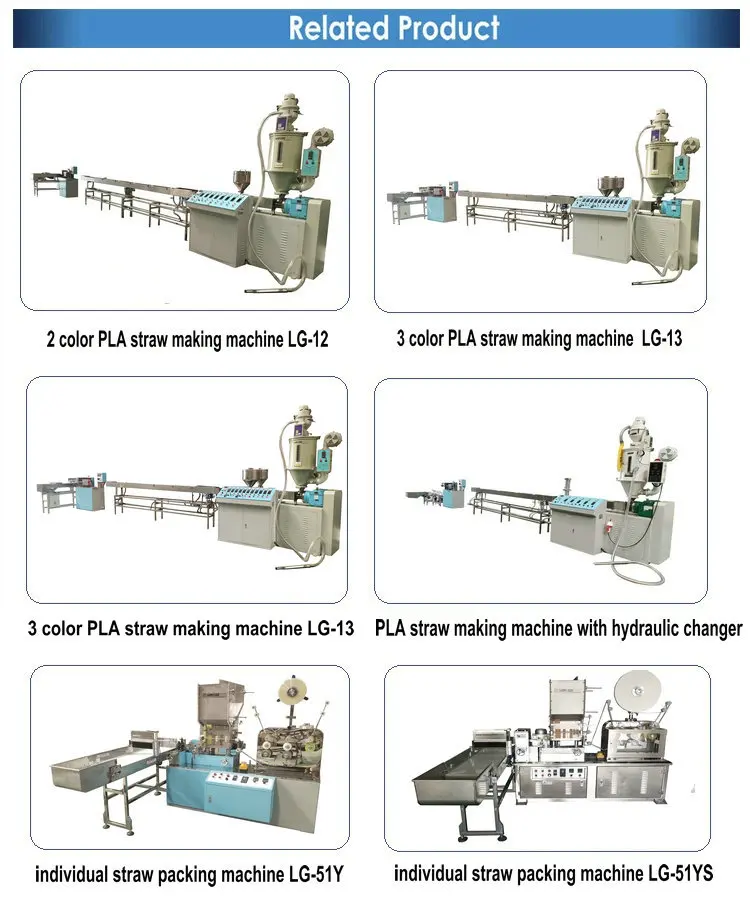 Related Product

2 color PLA straw making machine LG-12

3 color PLA straw making machine LG-13

3 color PLA straw making machine LG-13

PLA straw making machine with hydraulic changer

individual straw packing machine LG-51Y

individual straw packing machine LG-51YS