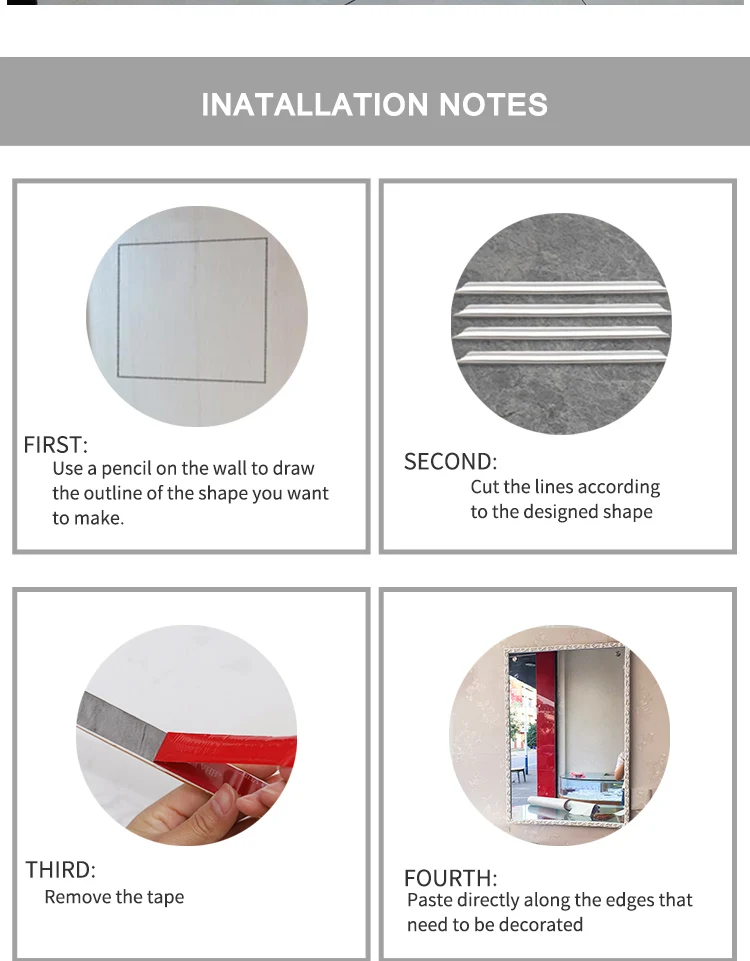 INATALLATION NOTES

FIRST:
Use a pencil on the wall to draw the outline of the shape you want to make.

SECOND:
Cut the lines according to the designed shape

THIRD:
Remove the tape

FOURTH:
Paste directly along the edges that need to be decorated