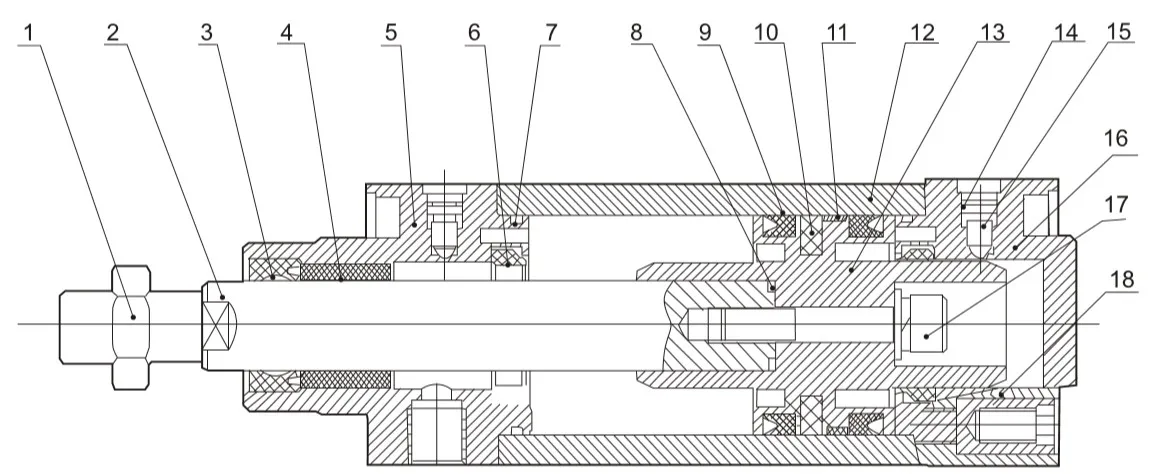 1 2 3 4 5 6 7 8 9 10 11 12 13 14 15 16 17 18