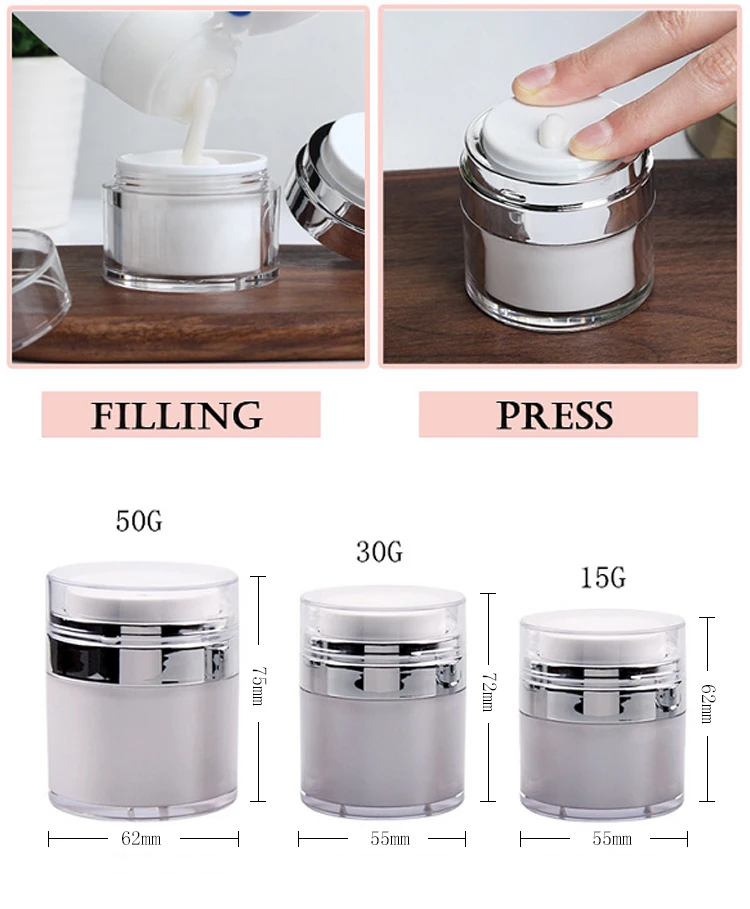 FILLING

PRESS

50G

75mm

62mm

30G

72mm

55mm

15G

62mm

55mm