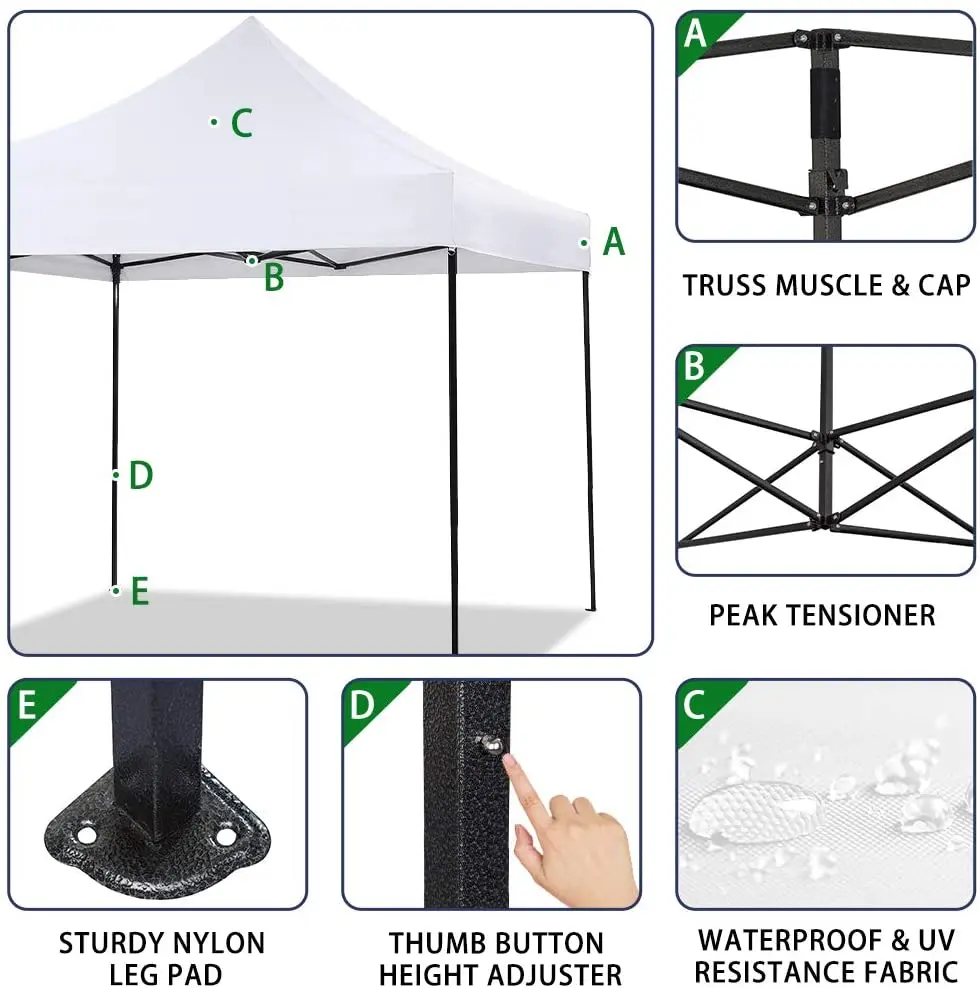 C
A
B
D
E

A
TRUSS MUSCLE & CAP

B
PEAK TENSIONER

E
STURDY NYLON LEG PAD

D
THUMB BUTTON HEIGHT ADJUSTER

C
WATERPROOF & UV RESISTANCE FABRIC