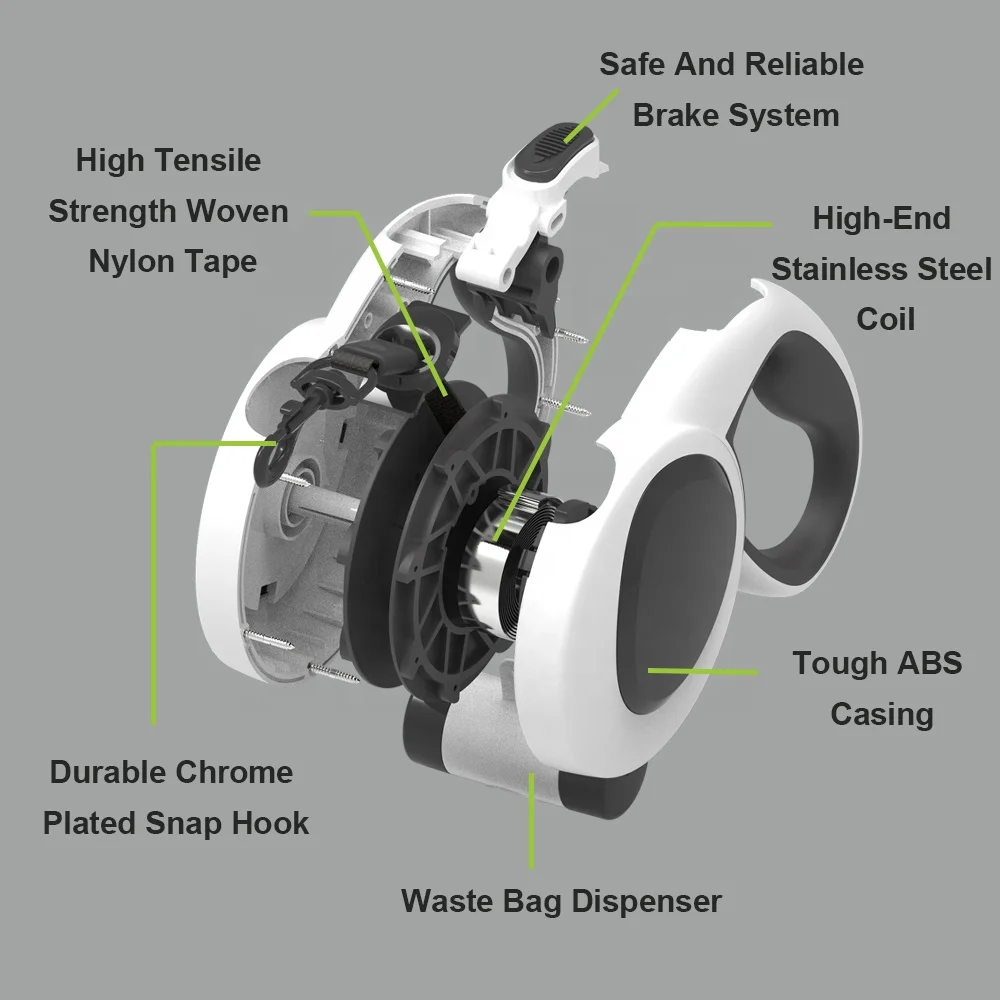 Safe And Reliable Brake System

High Tensile Strength Woven Nylon Tape

High-End Stainless Steel Coil

Tough ABS Casing

Durable Chrome Plated Snap Hook

Waste Bag Dispenser