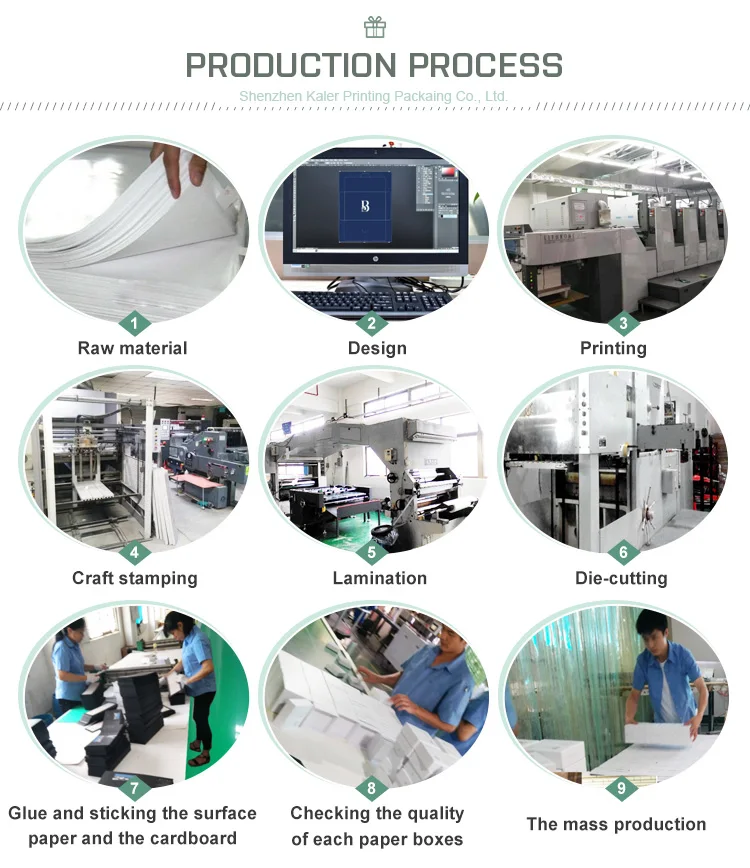 PRODUCTION PROCESS
Shenzhen Kaler Printing Packaing Co., Ltd.

1
Raw material

2
Design

3
Printing

4
Craft stamping

5
Lamination

6
Die-cutting

7
Glue and sticking the surface paper and the cardboard

8
Checking the quality of each paper boxes

9
The mass production