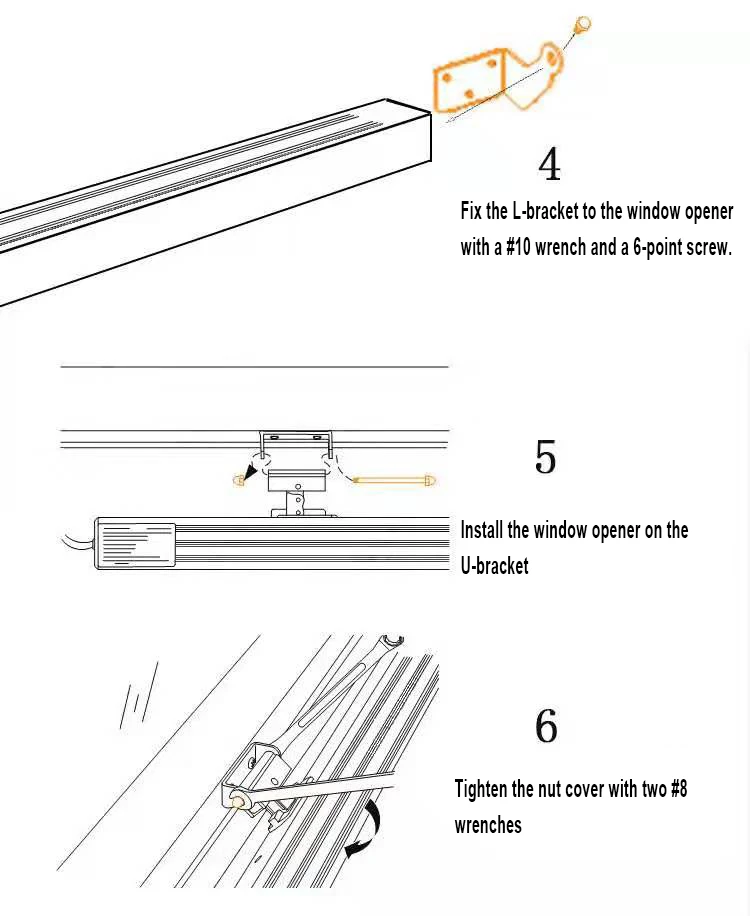 4

Fix the L-bracket to the window opener with a #10 wrench and a 6-point screw.

5

Install the window opener on the U-bracket

6

Tighten the nut cover with two #8 wrenches