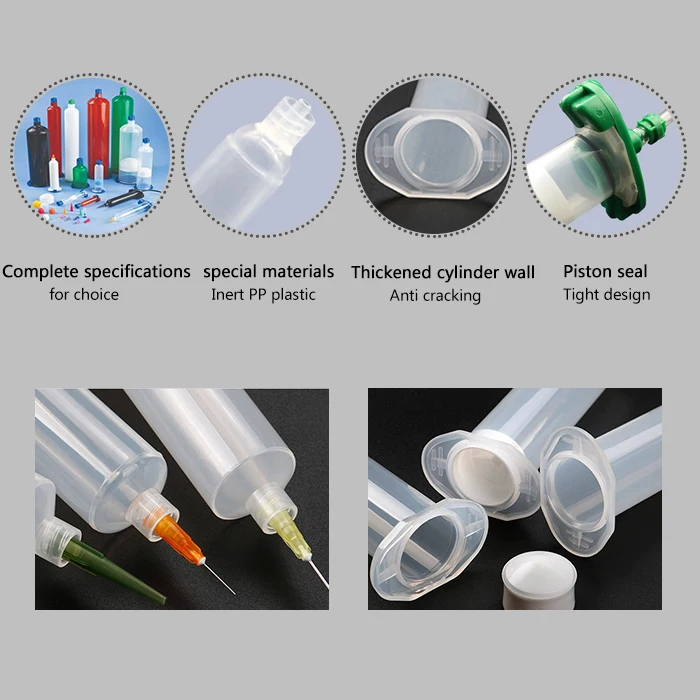 Complete specifications
for choice

special materials
Inert PP plastic

Thickened cylinder wall
Anti cracking

Piston seal
Tight design