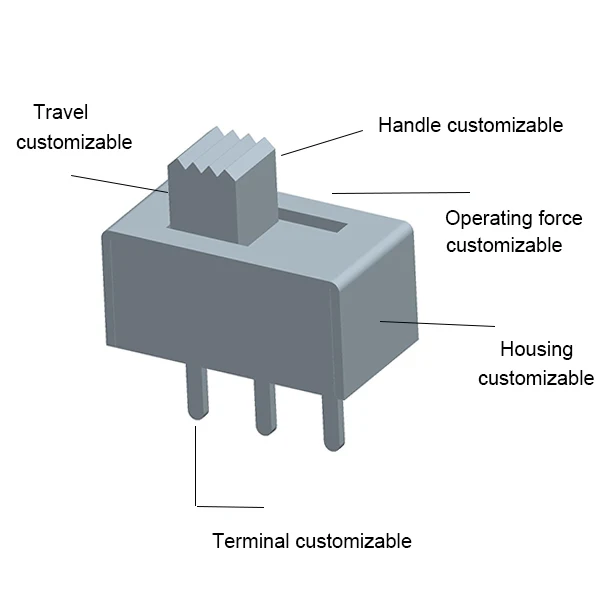 Travel customizable

Handle customizable

Operating force customizable

Housing customizable

Terminal customizable