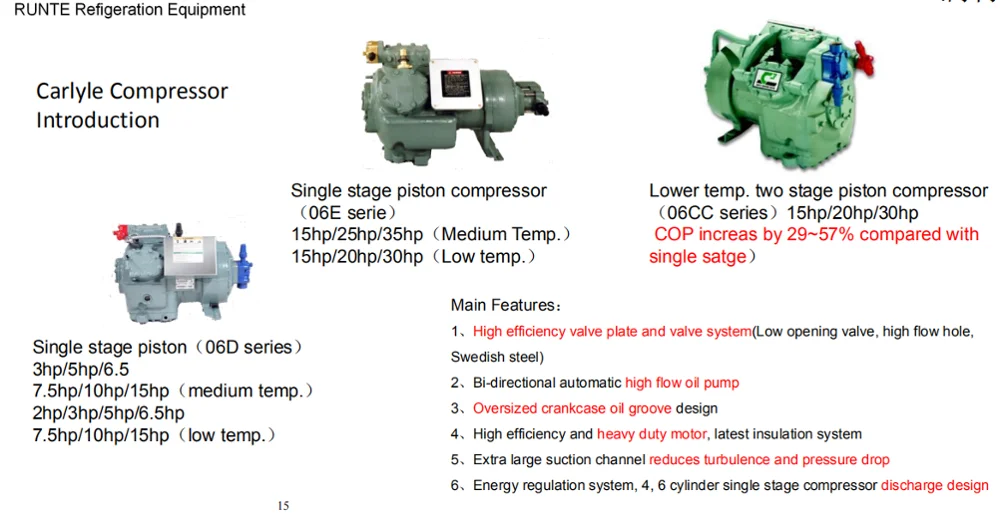 RUNTE Refigeration Equipment

Carlyle Compressor Introduction

Single stage piston compressor （06E serie）
15hp/25hp/35hp（Medium Temp.）
15hp/20hp/30hp（Low temp.）

Lower temp. two stage piston compressor （06CC series）15hp/20hp/30hp
COP increas by 29~57% compared with single satge）

Single stage piston（06D series）
3hp/5hp/6.5
7.5hp/10hp/15hp（medium temp.）
2hp/3hp/5hp/6.5hp
7.5hp/10hp/15hp（low temp.）

Main Features：
1、High efficiency valve plate and valve system(Low opening valve, high flow hole, Swedish steel)
2、Bi-directional automatic high flow oil pump
3、Oversized crankcase oil groove design
4、High efficiency and heavy duty motor, latest insulation system
5、Extra large suction channel reduces turbulence and pressure drop
6、Energy regulation system, 4, 6 cylinder single stage compressor discharge design

15