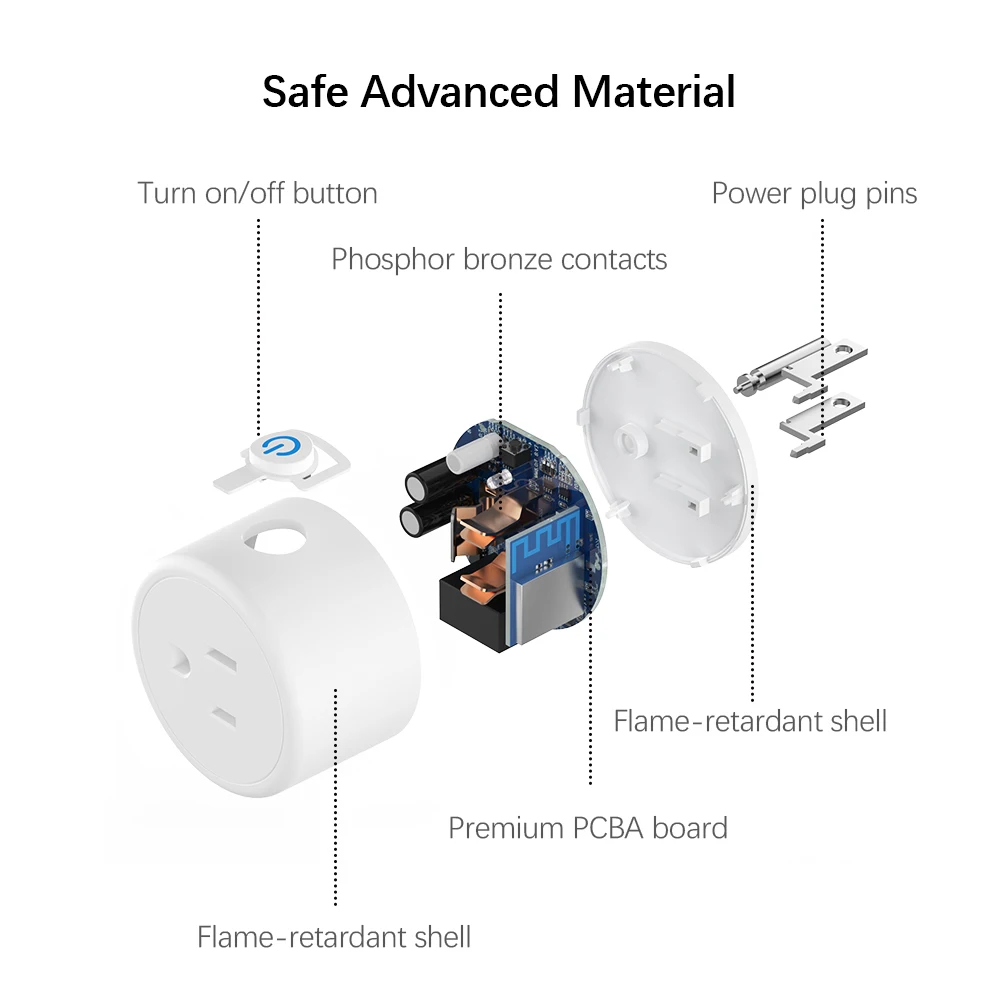 Safe Advanced Material

Turn on/off button

Power plug pins

Phosphor bronze contacts

Flame-retardant shell

Premium PCBA board

Flame-retardant shell