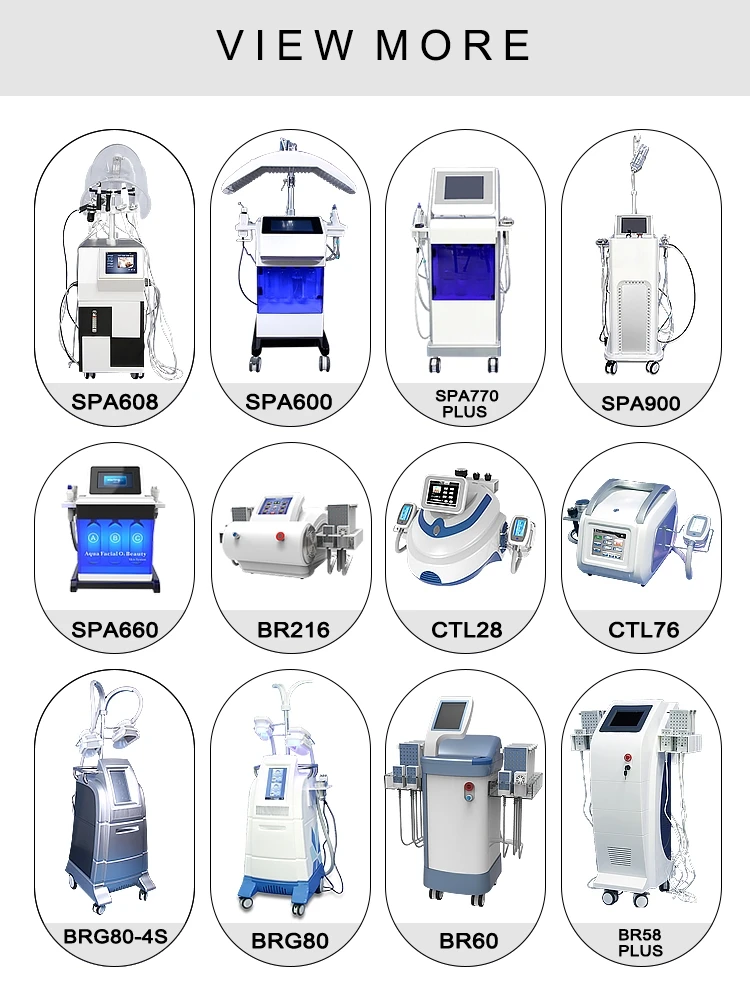 VIEW MORE

SPA608

SPA600

SPA770 PLUS

SPA900

A B C

Aqua Facial O₂ Beauty

SPA660

BR216

CTL28

CTL76

BRG80-4S

BRG80

BR60

BR58 PLUS