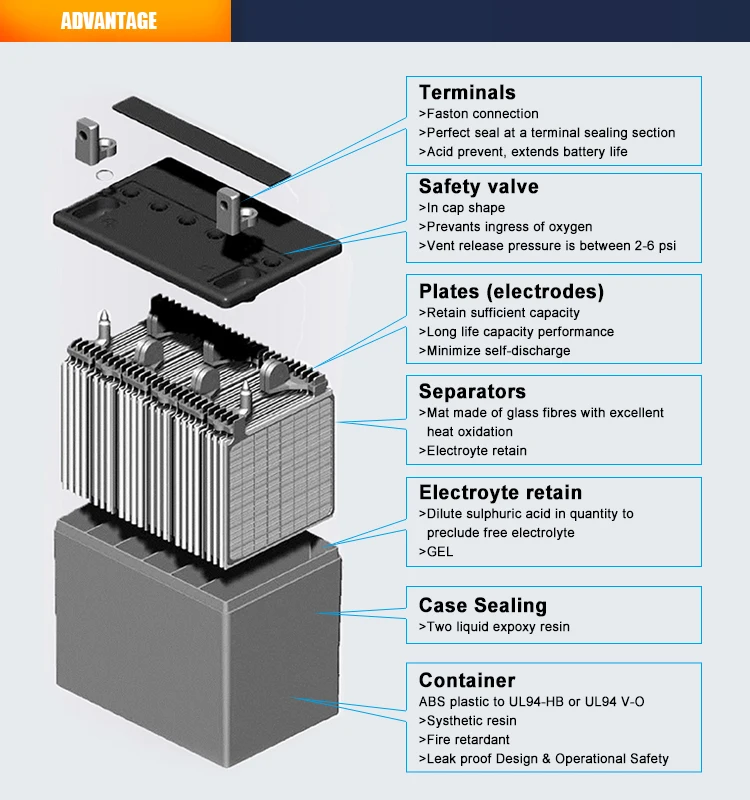 ADVANTAGE

Terminals
>Faston connection
>Perfect seal at a terminal sealing section
>Acid prevent, extends battery life

Safety valve
>In cap shape
>Prevants ingress of oxygen
>Vent release pressure is between 2-6 psi

Plates (electrodes)
>Retain sufficient capacity
>Long life capacity performance
>Minimize self-discharge

Separators
>Mat made of glass fibres with excellent heat oxidation
>Electroyte retain

Electroyte retain
>Dilute sulphuric acid in quantity to preclude free electrolyte
>GEL

Case Sealing
>Two liquid expoxy resin

Container
ABS plastic to UL94-HB or UL94 V-O
>Systhetic resin
>Fire retardant
>Leak proof Design & Operational Safety