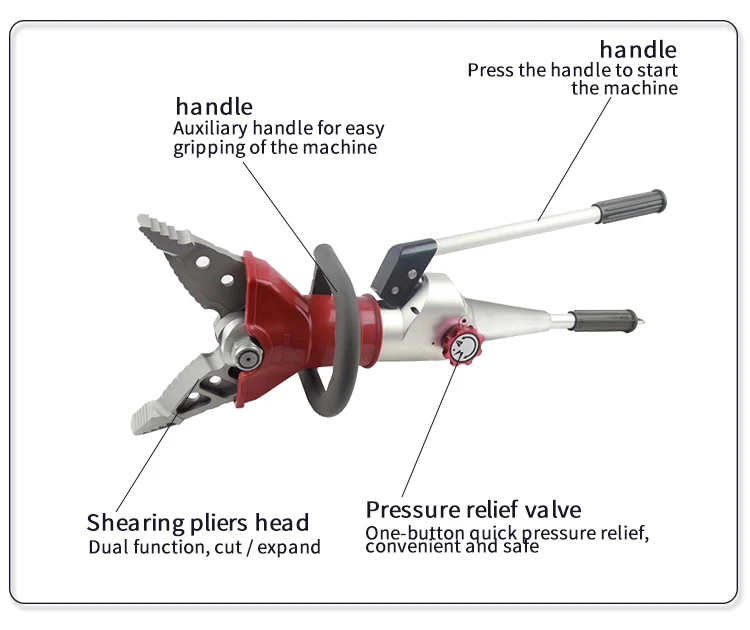 handle
Press the handle to start the machine

handle
Auxiliary handle for easy gripping of the machine

Shearing pliers head
Dual function, cut / expand

Pressure relief valve
One-button quick pressure relief, convenient and safe