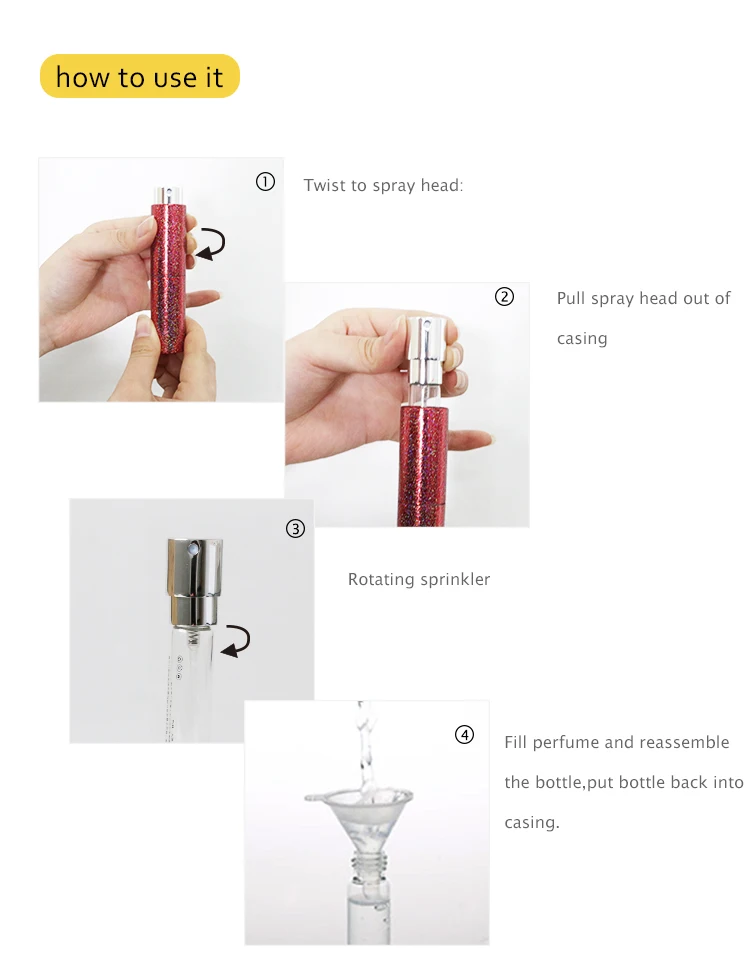 how to use it

① Twist to spray head:

② Pull spray head out of casing

③ Rotating sprinkler

④ Fill perfume and reassemble the bottle,put bottle back into casing.