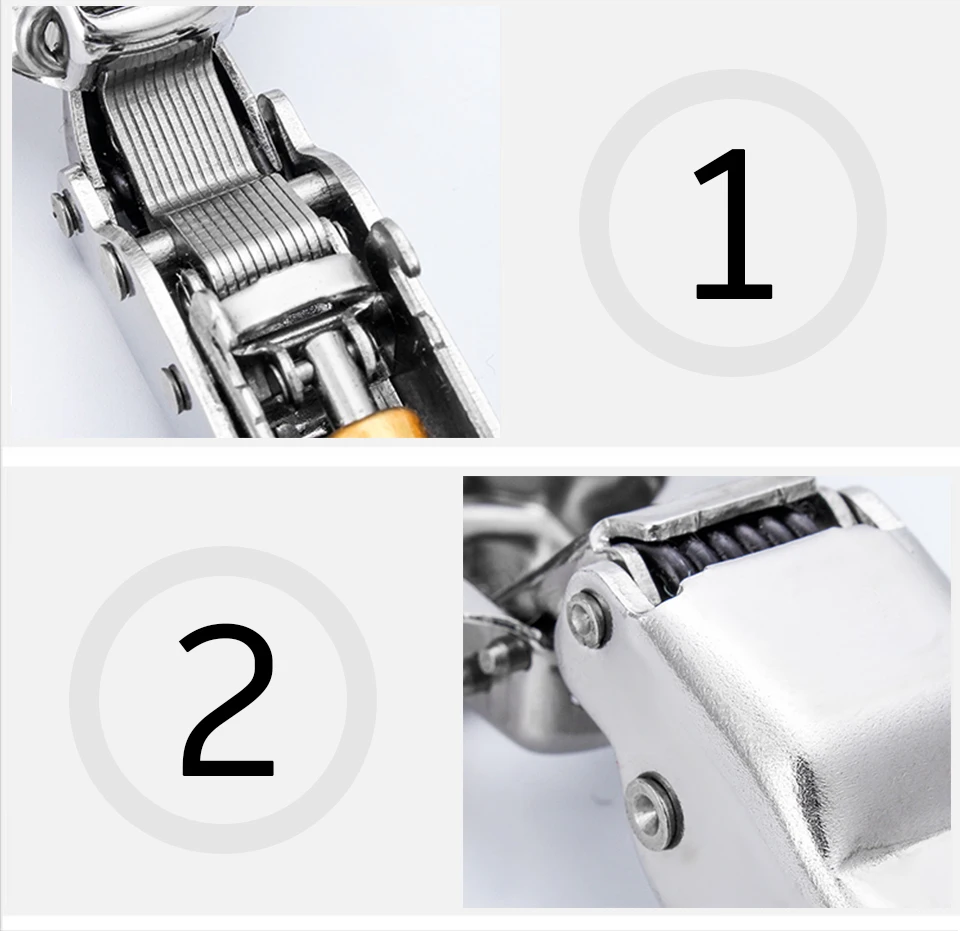 1

2