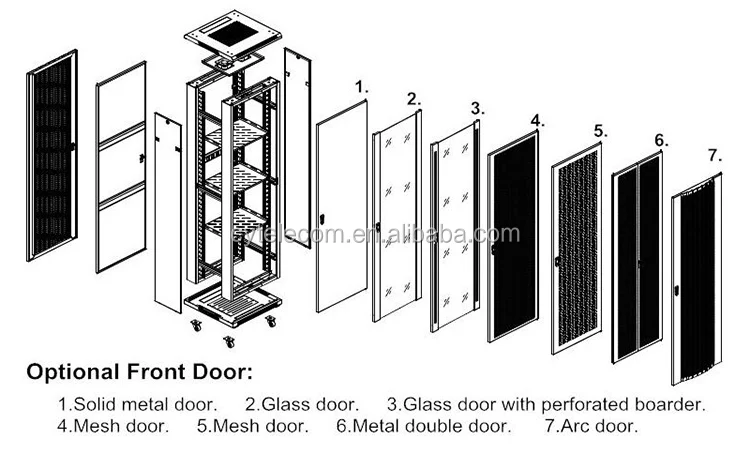 1.

2.

3.

4.

5.

6.

7.

sytelecom.en.alibaba.com

Optional Front Door:

1.Solid metal door. 2.Glass door. 3.Glass door with perforated boarder.
4.Mesh door. 5.Mesh door. 6.Metal double door. 7.Arc door.