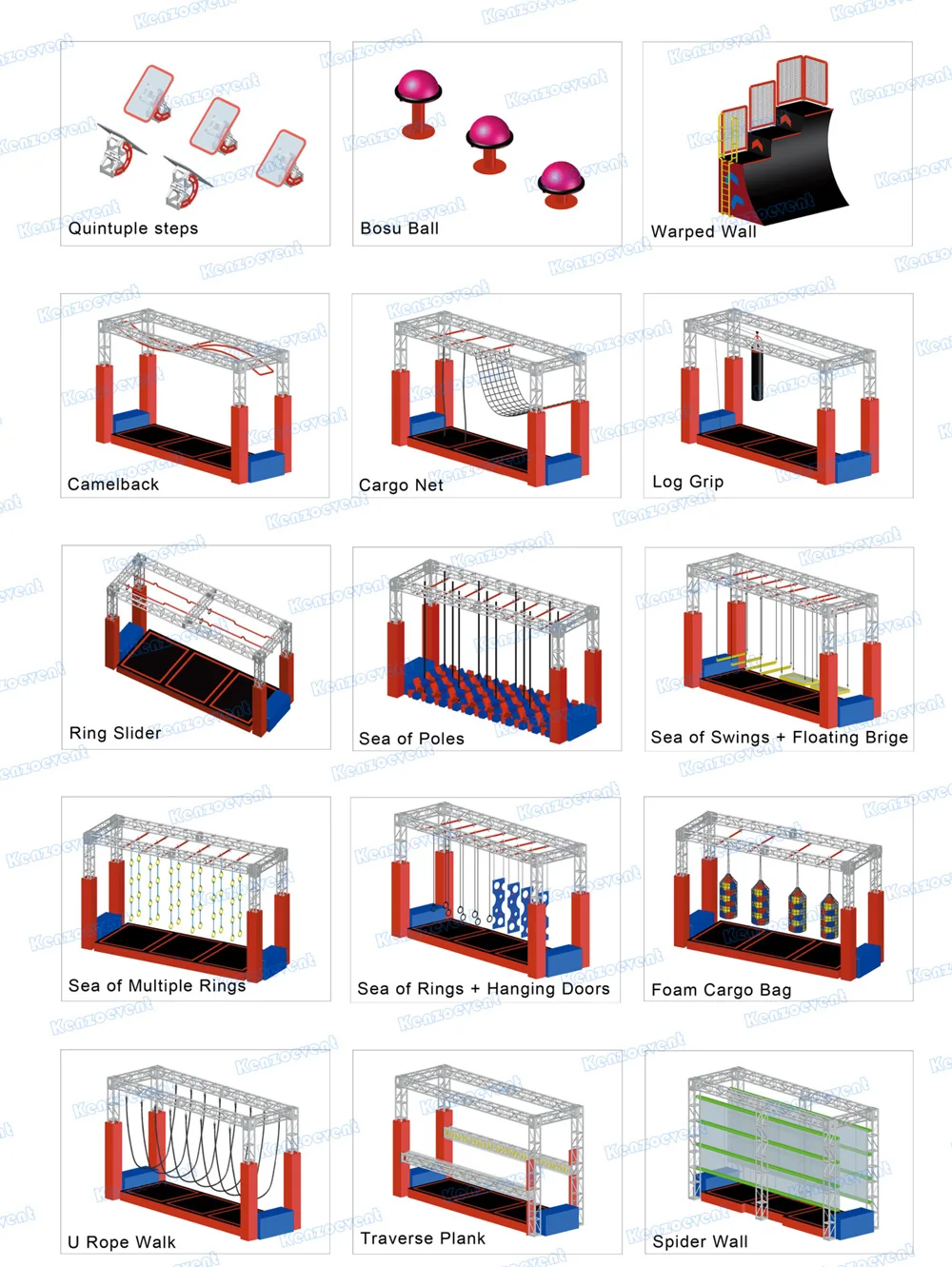 Quintuple steps

Bosu Ball

Warped Wall

Camelback

Cargo Net

Log Grip

Ring Slider

Sea of Poles

Sea of Swings + Floating Brige

Sea of Multiple Rings

Sea of Rings + Hanging Doors

Foam Cargo Bag

U Rope Walk

Traverse Plank

Spider Wall

Kenzoevent