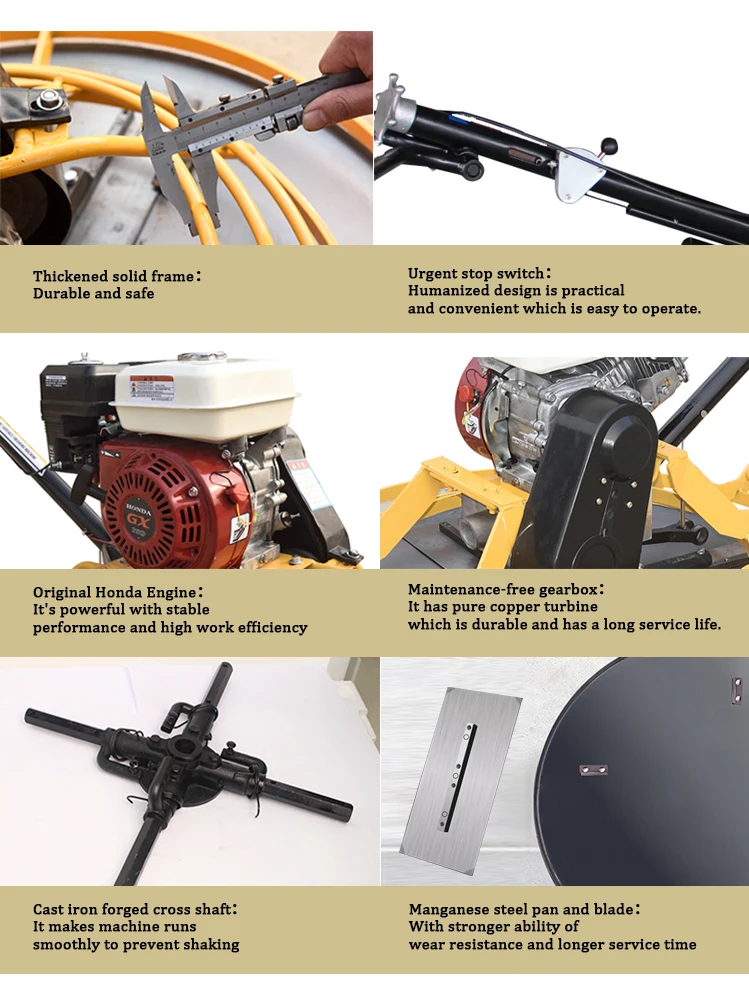 Thickened solid frame:
Durable and safe

Urgent stop switch:
Humanized design is practical and convenient which is easy to operate.

HONDA
GX

Original Honda Engine:
It's powerful with stable performance and high work efficiency

Maintenance-free gearbox:
It has pure copper turbine which is durable and has a long service life.

Cast iron forged cross shaft:
It makes machine runs smoothly to prevent shaking

Manganese steel pan and blade:
With stronger ability of wear resistance and longer service time