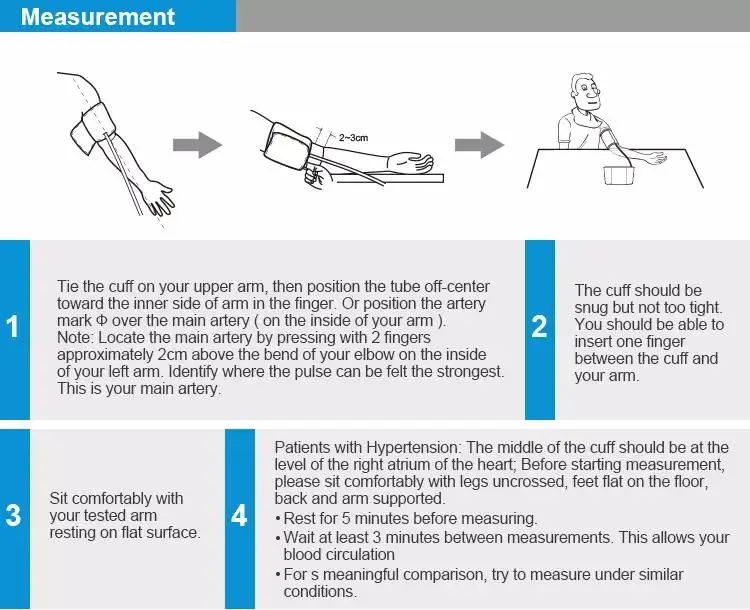 Measurement

2~3cm

1

Tie the cuff on your upper arm, then position the tube off-center toward the inner side of arm in the finger. Or position the artery mark Φ over the main artery ( on the inside of your arm ).
Note: Locate the main artery by pressing with 2 fingers approximately 2cm above the bend of your elbow on the inside of your left arm. Identify where the pulse can be felt the strongest. This is your main artery.

2

The cuff should be snug but not too tight. You should be able to insert one finger between the cuff and your arm.

3

Sit comfortably with your tested arm resting on flat surface.

4

Patients with Hypertension: The middle of the cuff should be at the level of the right atrium of the heart; Before starting measurement, please sit comfortably with legs uncrossed, feet flat on the floor, back and arm supported.
• Rest for 5 minutes before measuring.
• Wait at least 3 minutes between measurements. This allows your blood circulation
• For s meaningful comparison, try to measure under similar conditions.