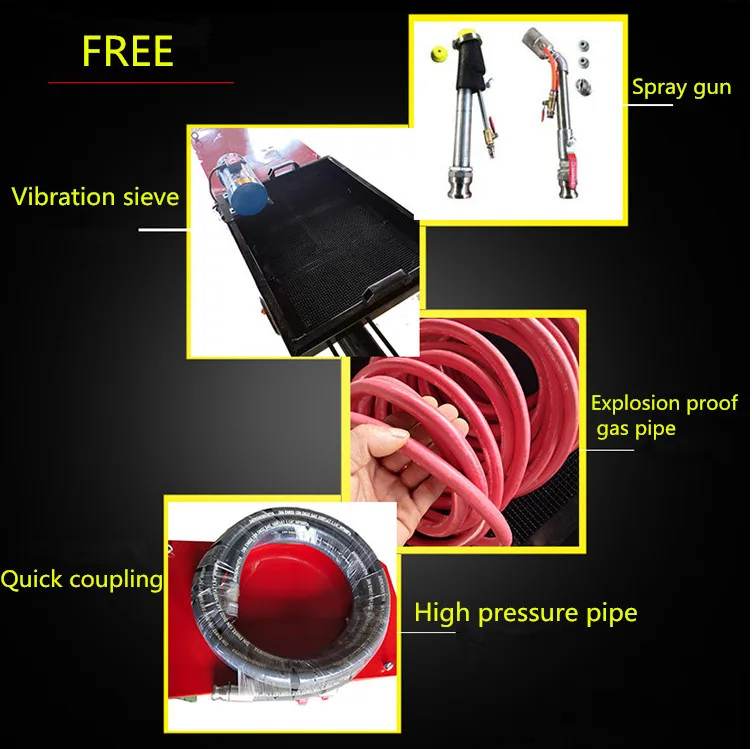 FREE

Spray gun

Vibration sieve

Explosion proof gas pipe

Quick coupling

High pressure pipe