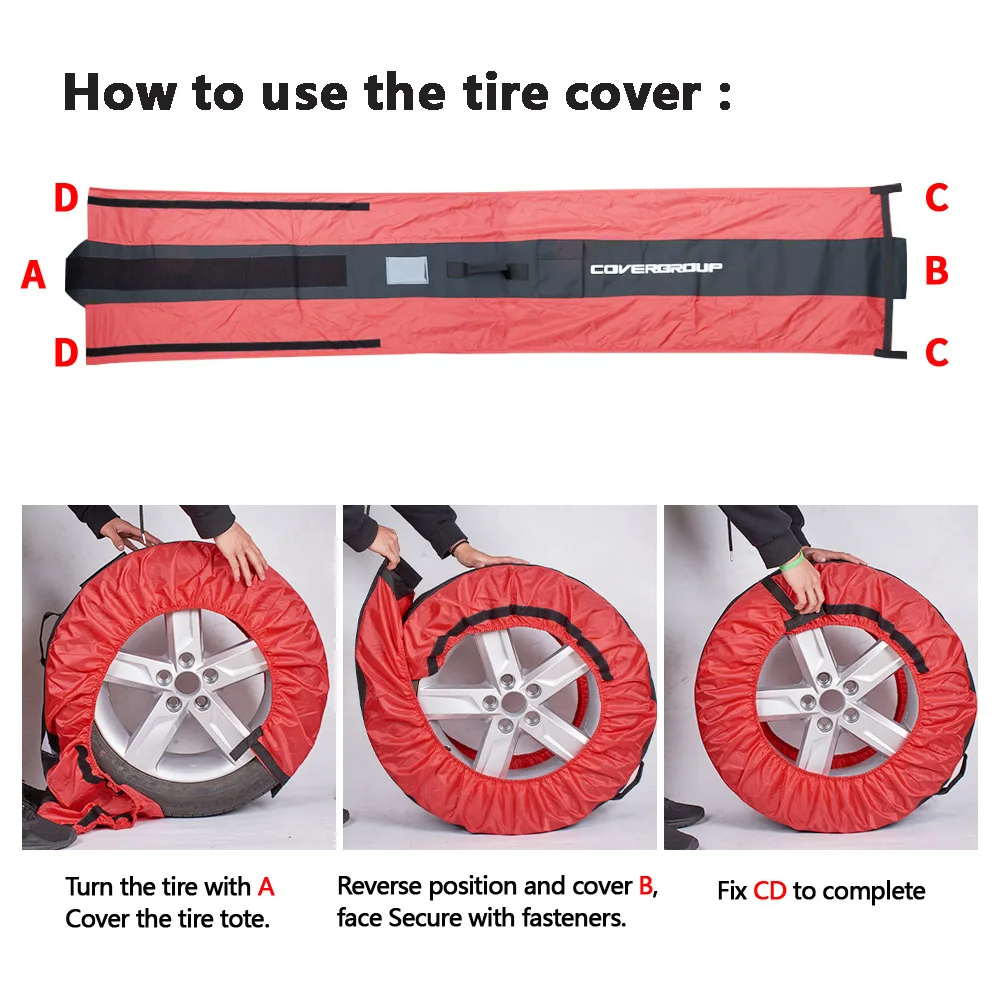 How to use the tire cover :

D
A
D

COVERGROUP

C
B
C

Turn the tire with A Cover the tire tote.

Reverse position and cover B, face Secure with fasteners.

Fix CD to complete