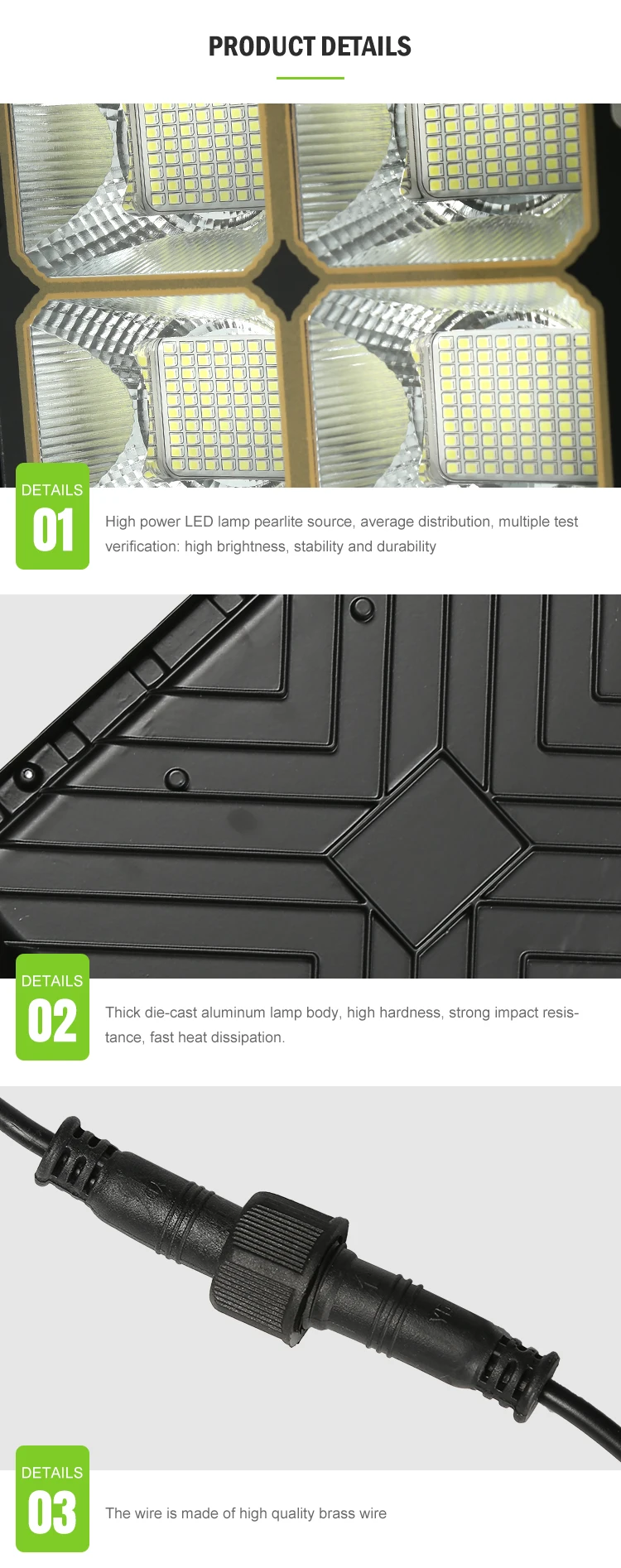 PRODUCT DETAILS

DETAILS
01

High power LED lamp pearlite source, average distribution, multiple test verification: high brightness, stability and durability

DETAILS
02

Thick die-cast aluminum lamp body, high hardness, strong impact resistance, fast heat dissipation.

DETAILS
03

The wire is made of high quality brass wire