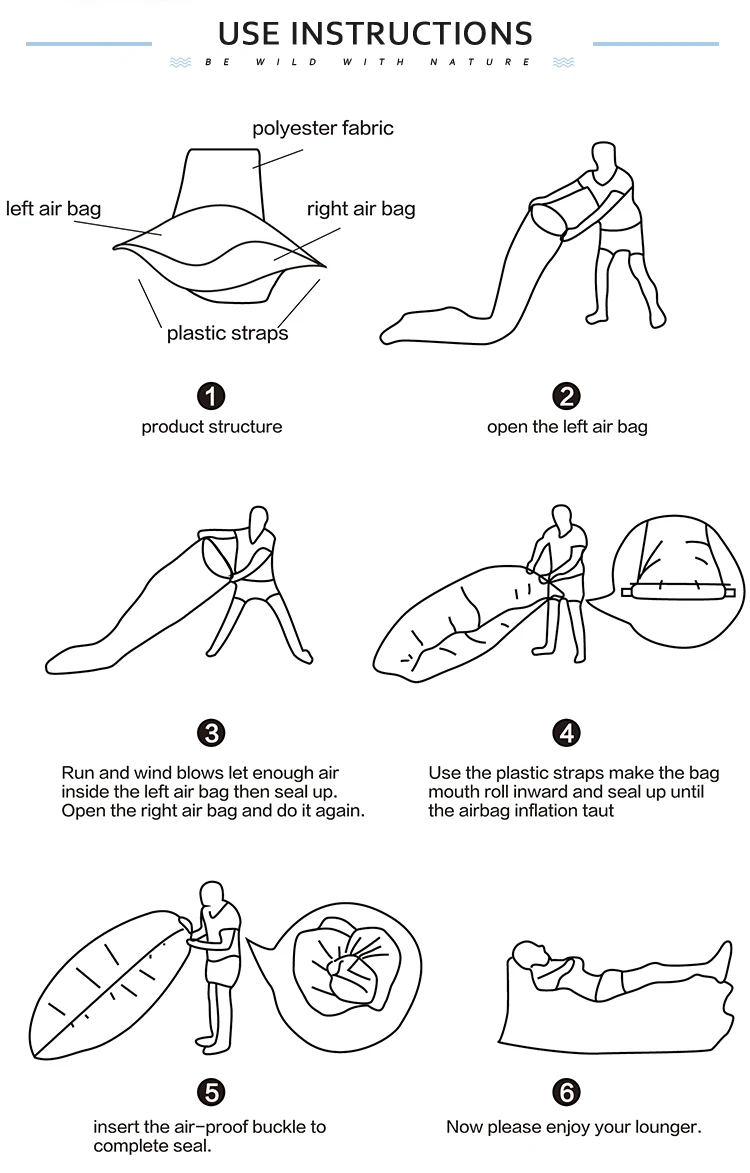 USE INSTRUCTIONS

BE WILD WITH NATURE

polyester fabric

left air bag

right air bag

plastic straps

1

product structure

2

open the left air bag

3

Run and wind blows let enough air inside the left air bag then seal up. Open the right air bag and do it again.

4

Use the plastic straps make the bag mouth roll inward and seal up until the airbag inflation taut

5

insert the air-proof buckle to complete seal.

6

Now please enjoy your lounger.