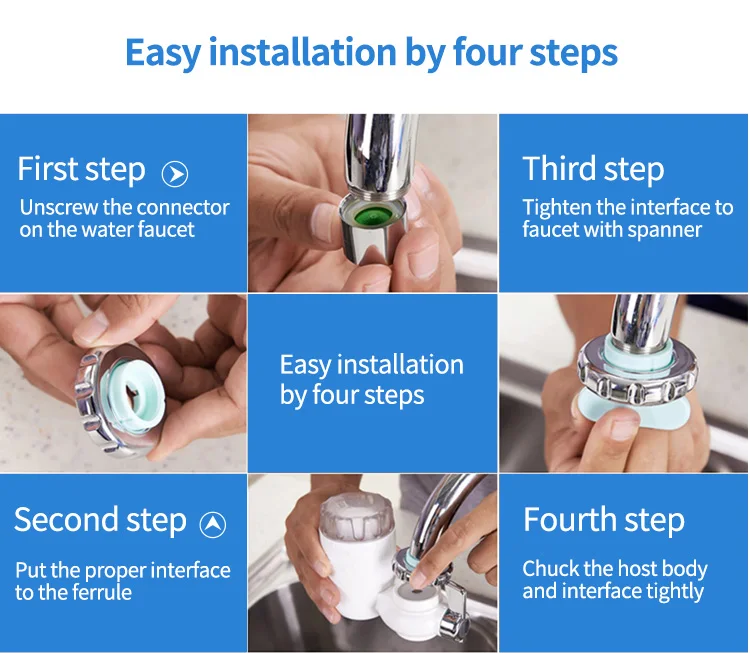 Easy installation by four steps

First step

Unscrew the connector on the water faucet

Third step

Tighten the interface to faucet with spanner

Easy installation by four steps

Second step

Put the proper interface to the ferrule

Fourth step

Chuck the host body and interface tightly