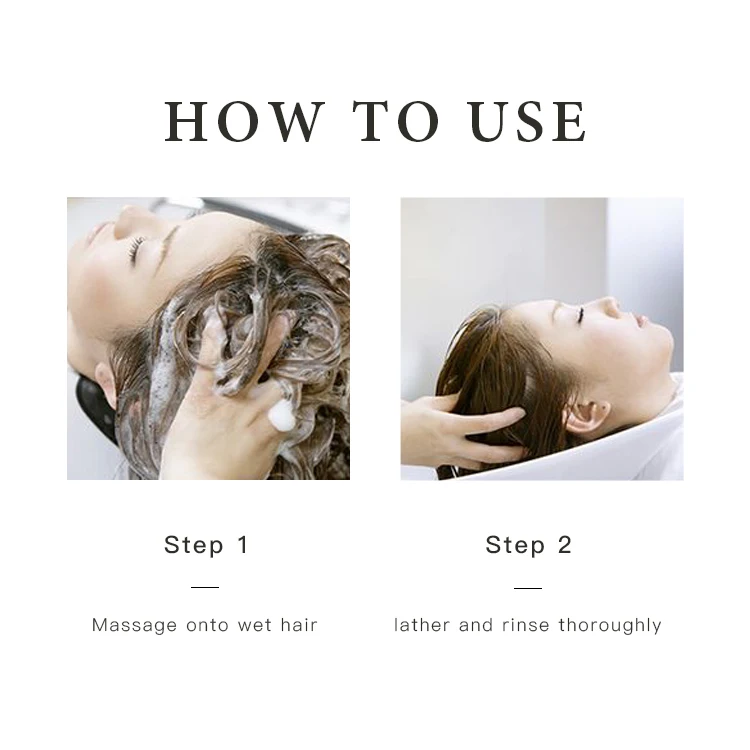 HOW TO USE

Step 1

Massage onto wet hair

Step 2

lather and rinse thoroughly