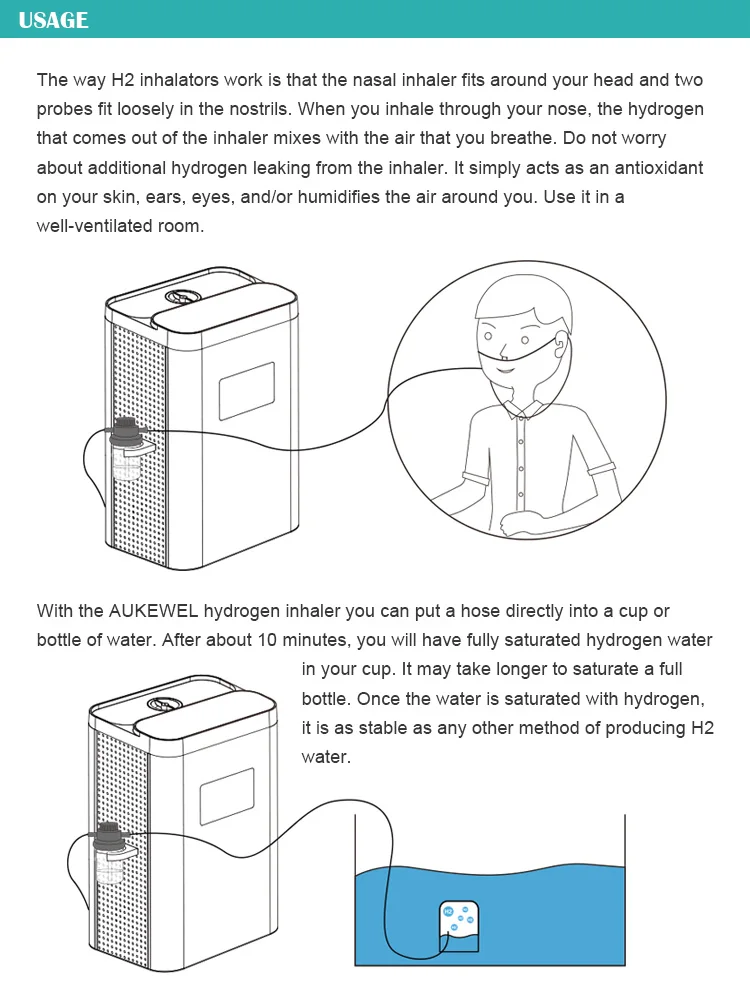 USAGE

The way H2 inhalators work is that the nasal inhaler fits around your head and two probes fit loosely in the nostrils. When you inhale through your nose, the hydrogen that comes out of the inhaler mixes with the air that you breathe. Do not worry about additional hydrogen leaking from the inhaler. It simply acts as an antioxidant on your skin, ears, eyes, and/or humidifies the air around you. Use it in a well-ventilated room.

With the AUKEWEL hydrogen inhaler you can put a hose directly into a cup or bottle of water. After about 10 minutes, you will have fully saturated hydrogen water in your cup. It may take longer to saturate a full bottle. Once the water is saturated with hydrogen, it is as stable as any other method of producing H2 water.