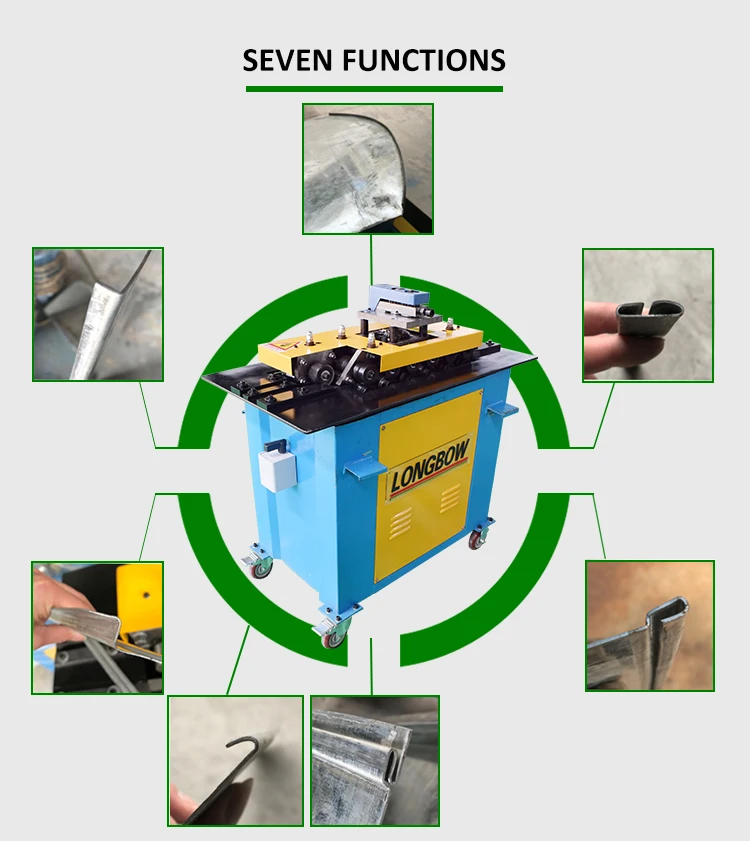 SEVEN FUNCTIONS

LONGBOW