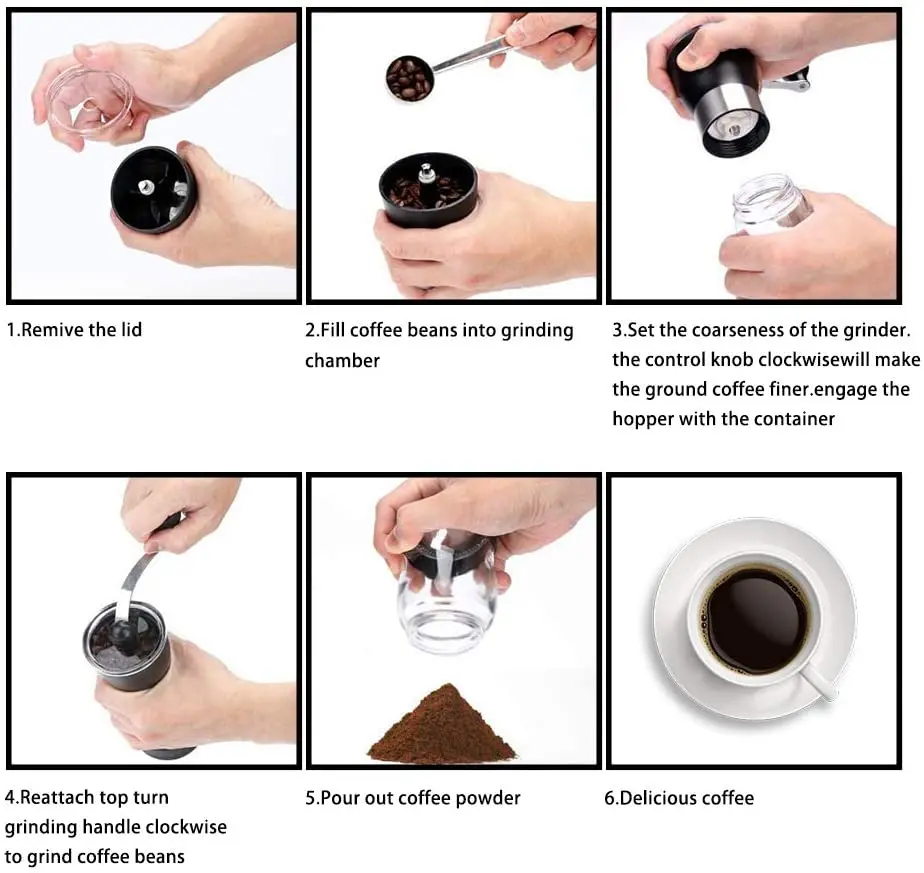 1.Remive the lid

2.Fill coffee beans into grinding chamber

3.Set the coarseness of the grinder. the control knob clockwisewill make the ground coffee finer.engage the hopper with the container

4.Reattach top turn grinding handle clockwise to grind coffee beans

5.Pour out coffee powder

6.Delicious coffee