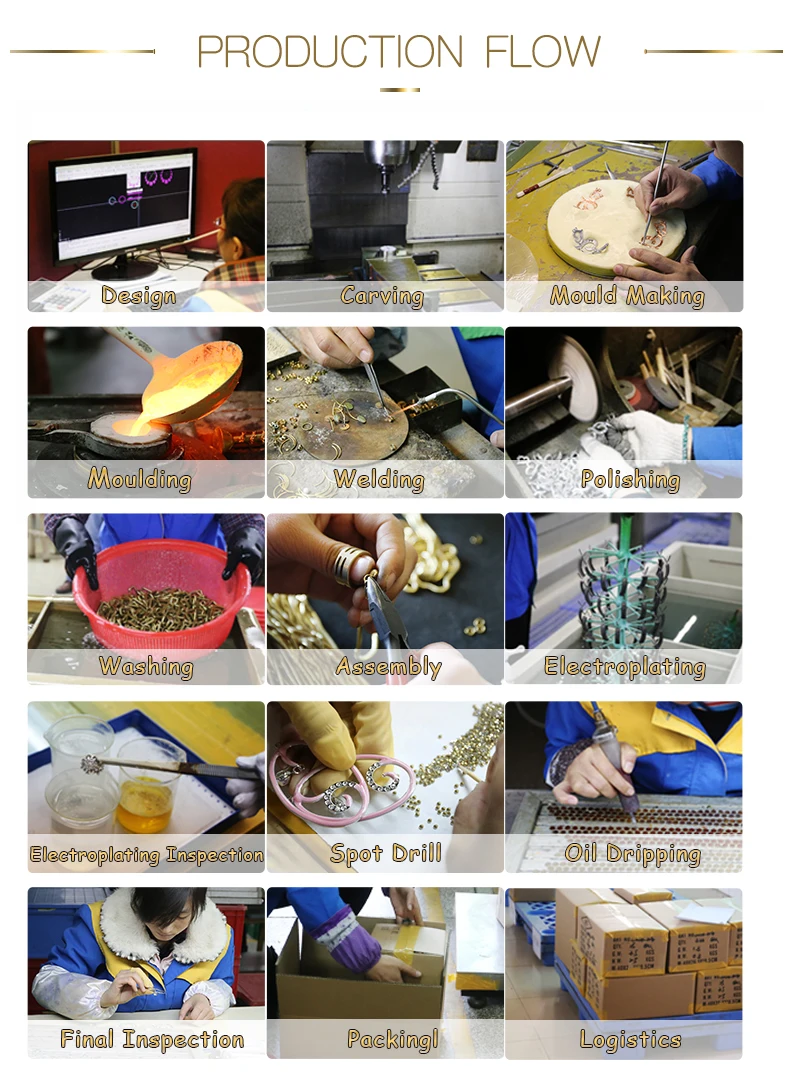 PRODUCTION FLOW

Design

Carving

Mould Making

Moulding

Welding

Polishing

Washing

Assembly

Electroplating

Electroplating Inspection

Spot Drill

Oil Dripping

Final Inspection

Packingl

Logistics