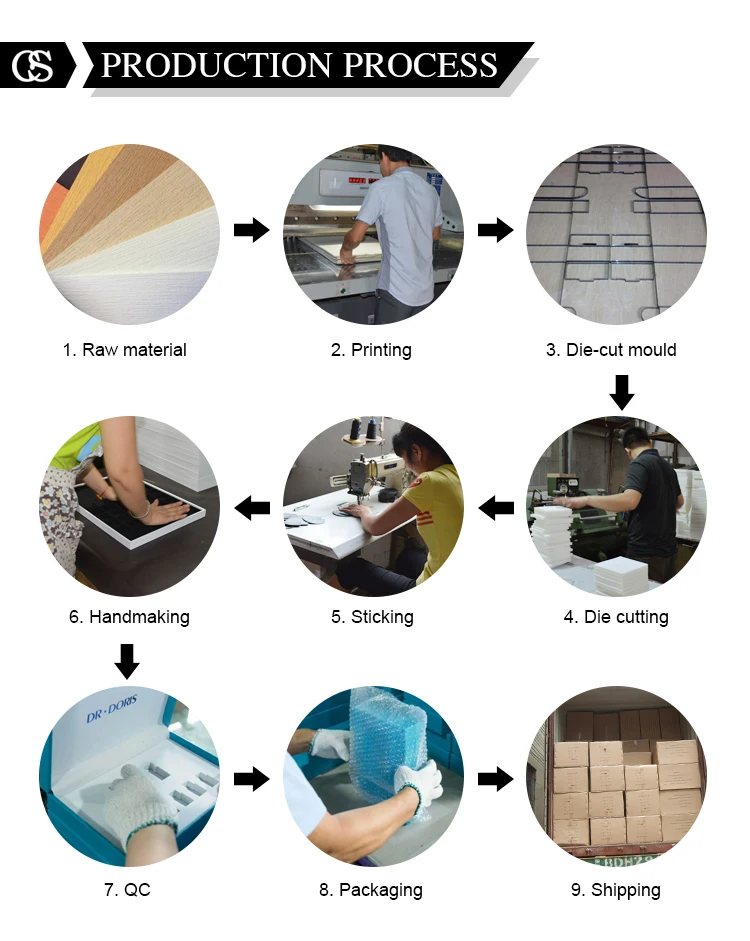 CS PRODUCTION PROCESS

1. Raw material

2. Printing

3. Die-cut mould

6. Handmaking

5. Sticking

4. Die cutting

DR·DORIS

7. QC

8. Packaging

9. Shipping