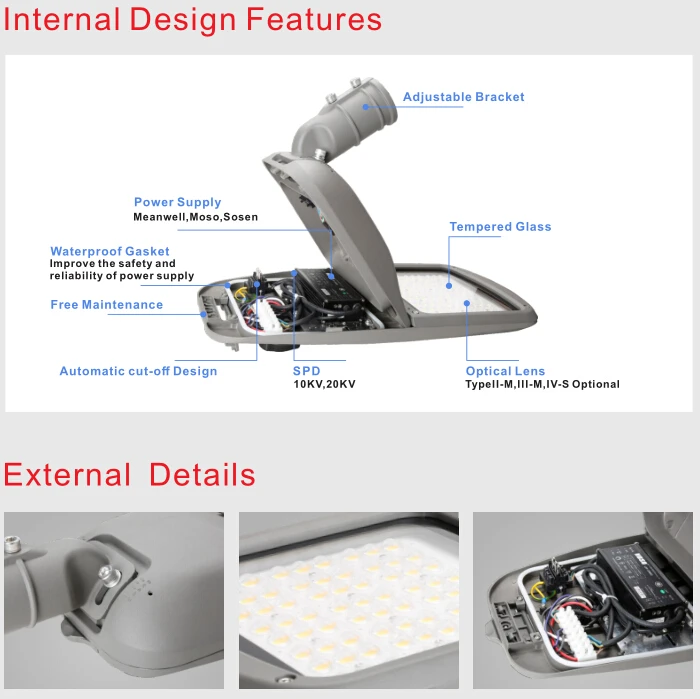 Internal Design Features

Adjustable Bracket

Power Supply
Meanwell,Moso,Sosen

Tempered Glass

Waterproof Gasket
Improve the safety and reliability of power supply

Free Maintenance

Automatic cut-off Design

SPD
10KV,20KV

Optical Lens
TypeII-M,III-M,IV-S Optional

External Details