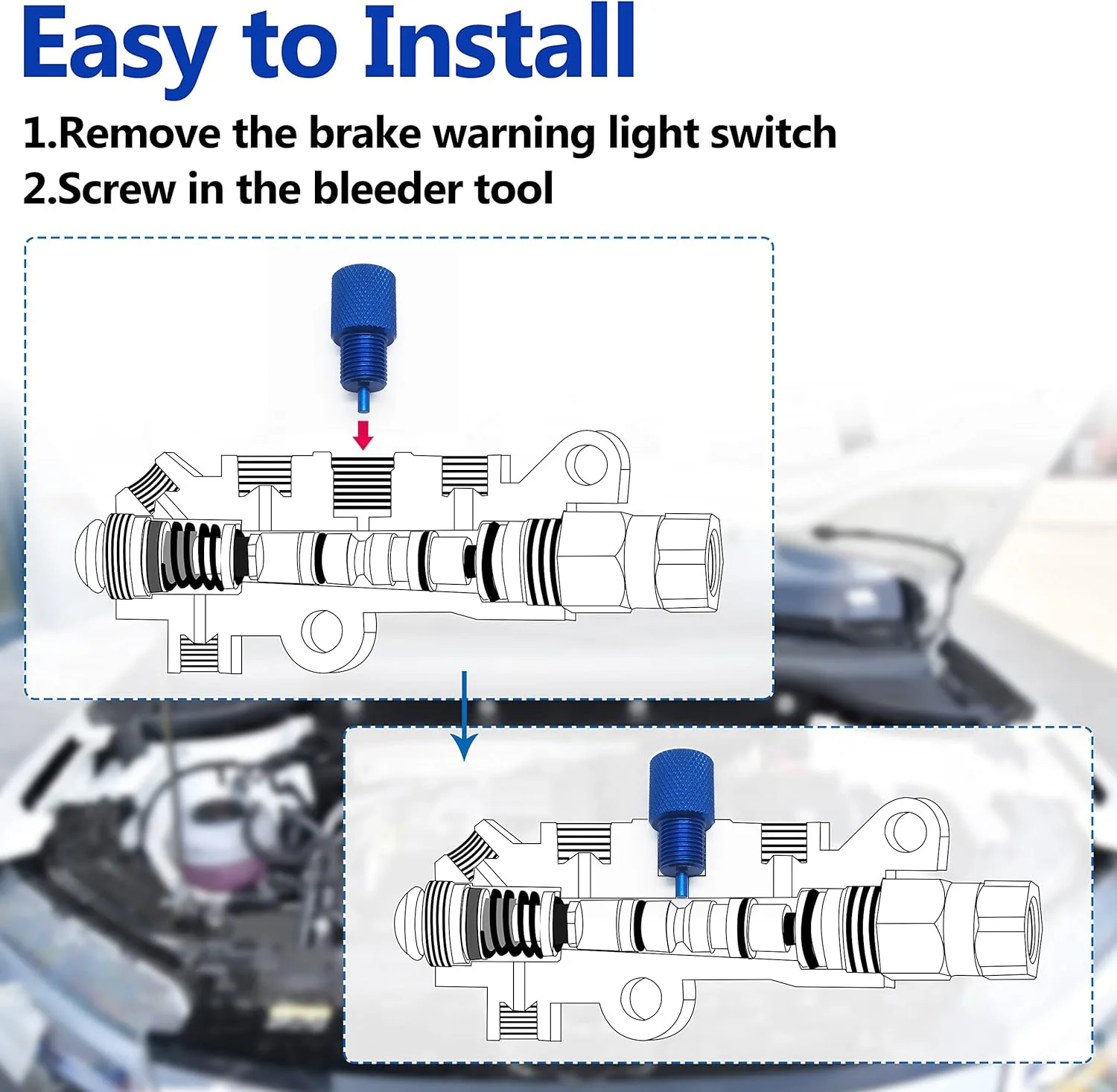 Easy to Install

1.Remove the brake warning light switch
2.Screw in the bleeder tool