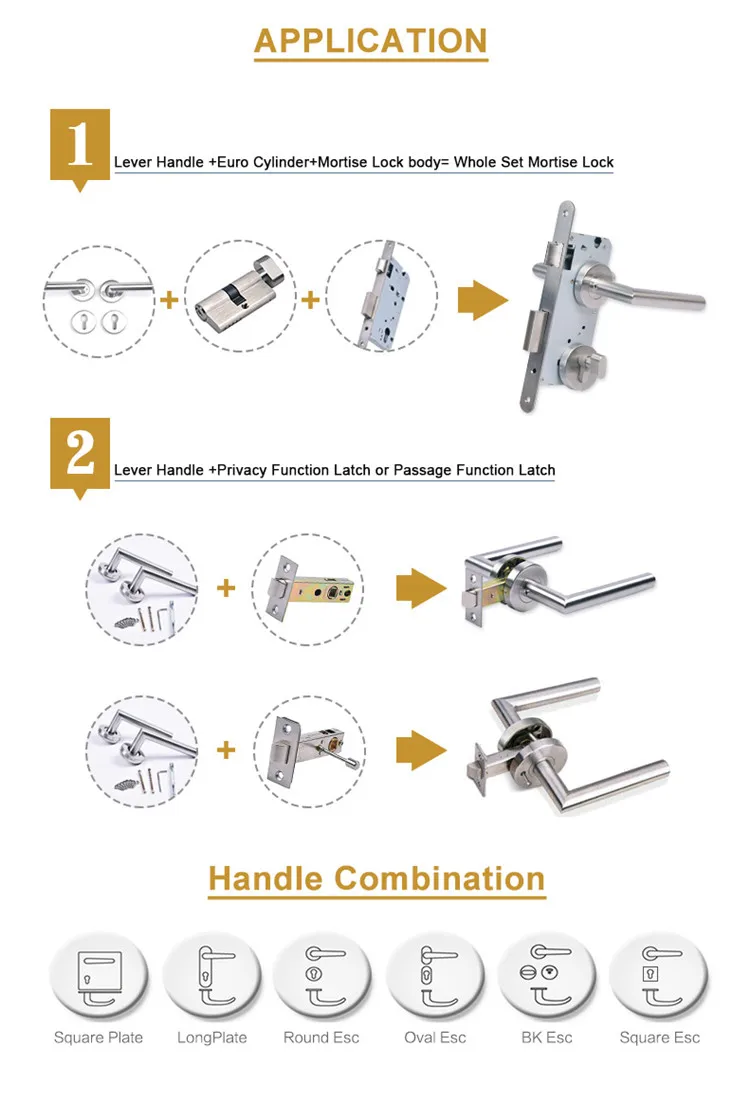 APPLICATION

1

Lever Handle +Euro Cylinder+Mortise Lock body= Whole Set Mortise Lock

+ +

2

Lever Handle +Privacy Function Latch or Passage Function Latch

+

+

Handle Combination

Square Plate

LongPlate

Round Esc

Oval Esc

BK Esc

Square Esc