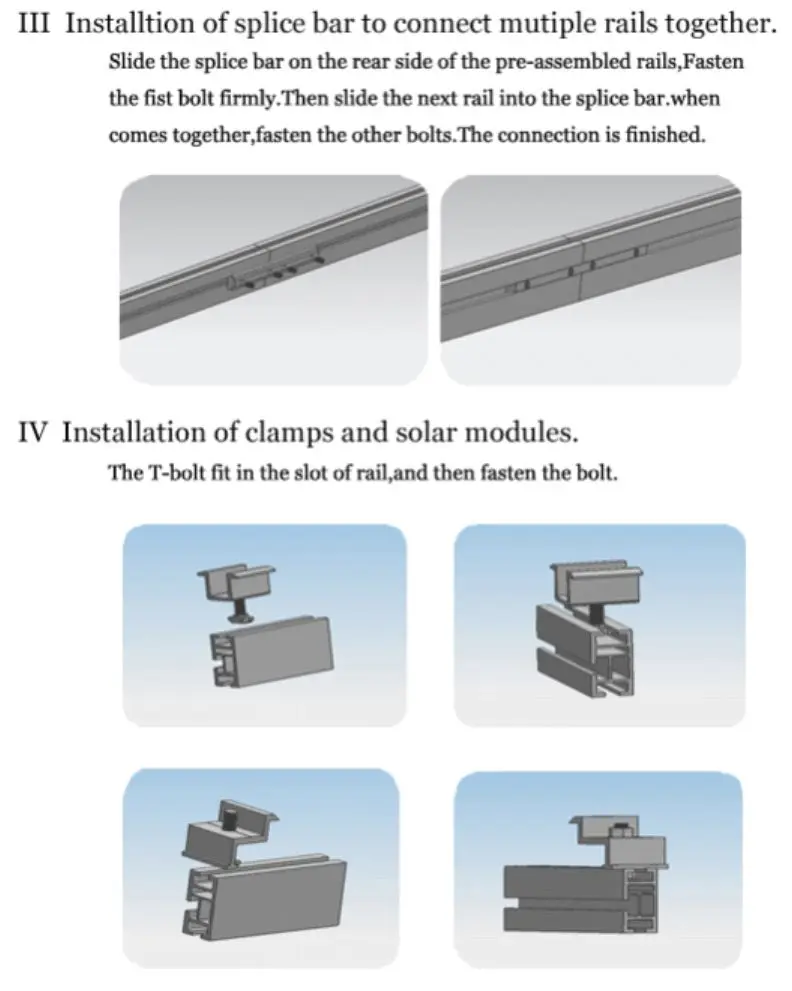 III Installtion of splice bar to connect mutiple rails together.

Slide the splice bar on the rear side of the pre-assembled rails,Fasten the fist bolt firmly.Then slide the next rail into the splice bar.when comes together,fasten the other bolts.The connection is finished.

IV Installation of clamps and solar modules.

The T-bolt fit in the slot of rail,and then fasten the bolt.