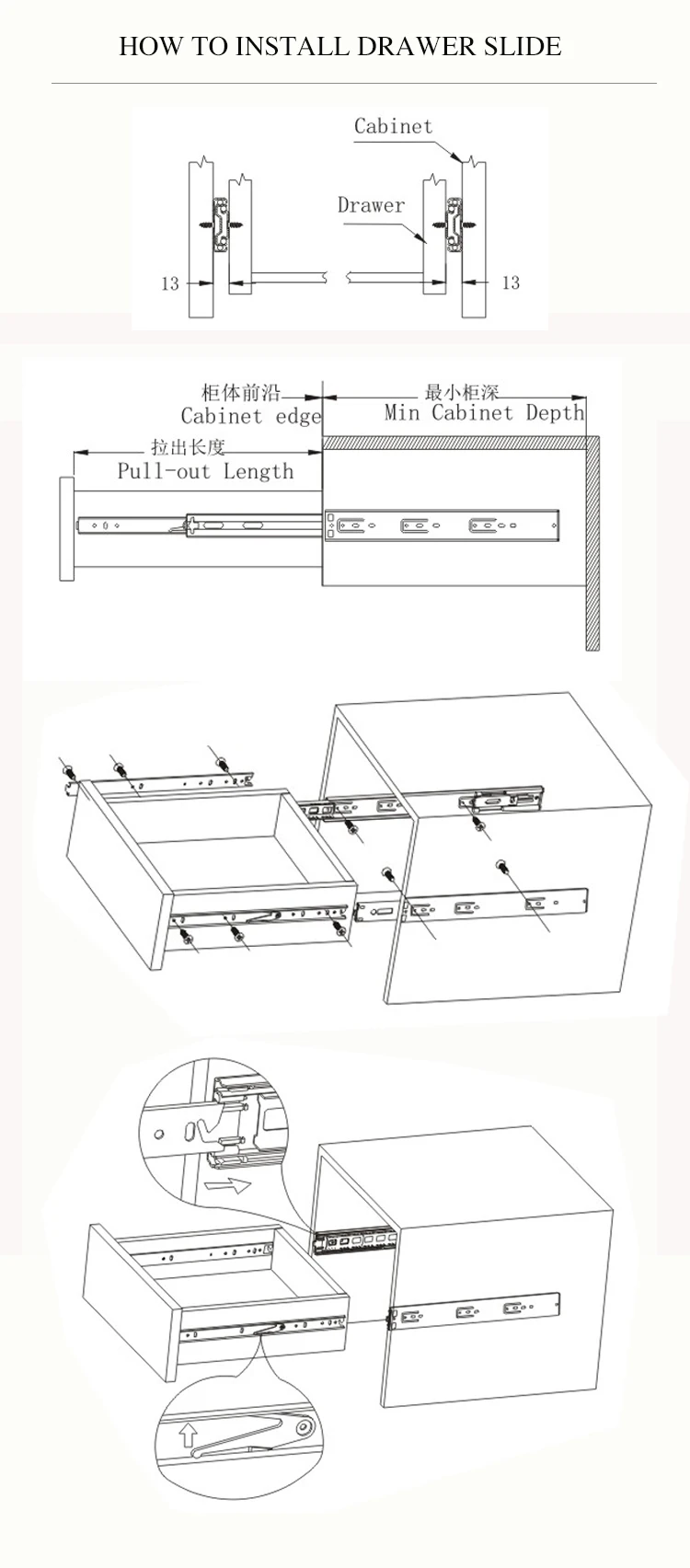 HOW TO INSTALL DRAWER SLIDE

Cabinet

Drawer

13

13

柜体前沿
Cabinet edge

最小柜深
Min Cabinet Depth

拉出长度
Pull-out Length