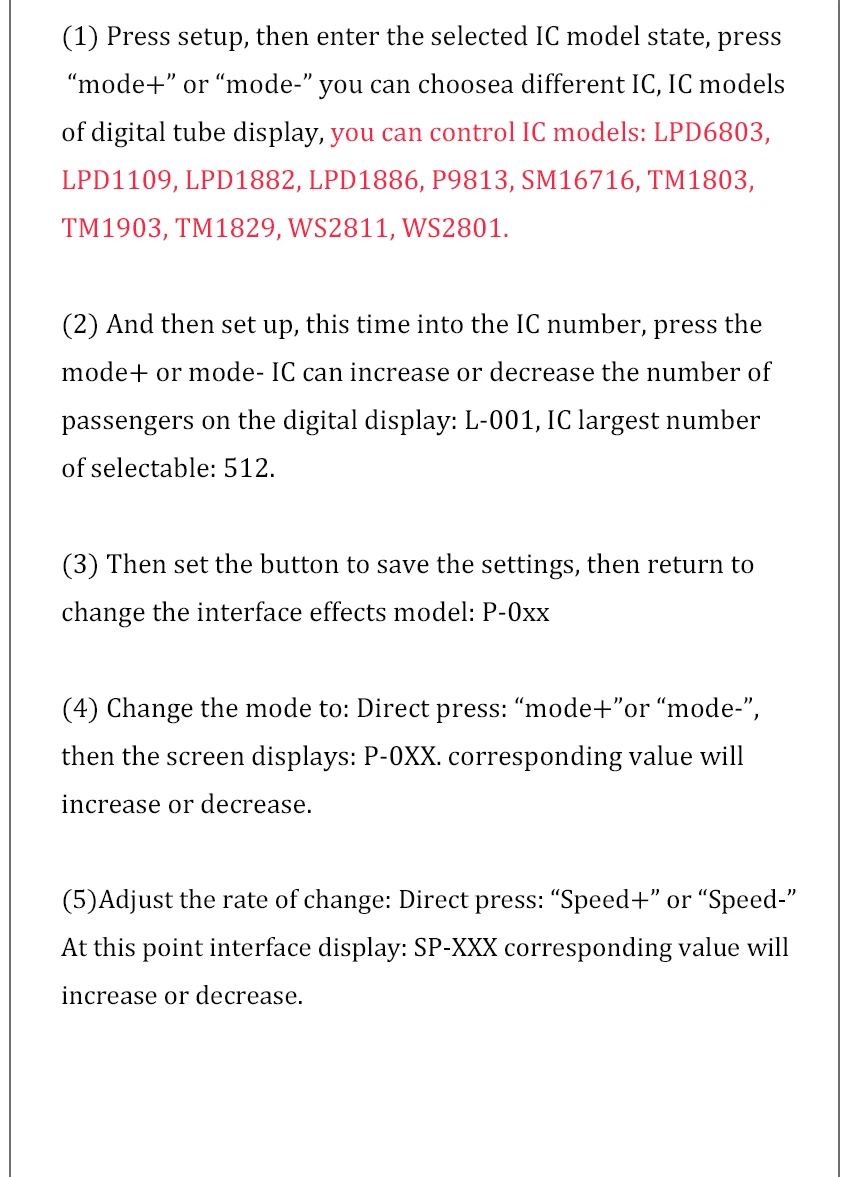 (1) Press setup, then enter the selected IC model state, press “mode+” or “mode-” you can choosea different IC, IC models of digital tube display, you can control IC models: LPD6803, LPD1109, LPD1882, LPD1886, P9813, SM16716, TM1803, TM1903, TM1829, WS2811, WS2801.

(2) And then set up, this time into the IC number, press the mode+ or mode- IC can increase or decrease the number of passengers on the digital display: L-001, IC largest number of selectable: 512.

(3) Then set the button to save the settings, then return to change the interface effects model: P-0xx

(4) Change the mode to: Direct press: “mode+”or “mode-”, then the screen displays: P-0XX. corresponding value will increase or decrease.

(5)Adjust the rate of change: Direct press: “Speed+” or “Speed-” At this point interface display: SP-XXX corresponding value will increase or decrease.