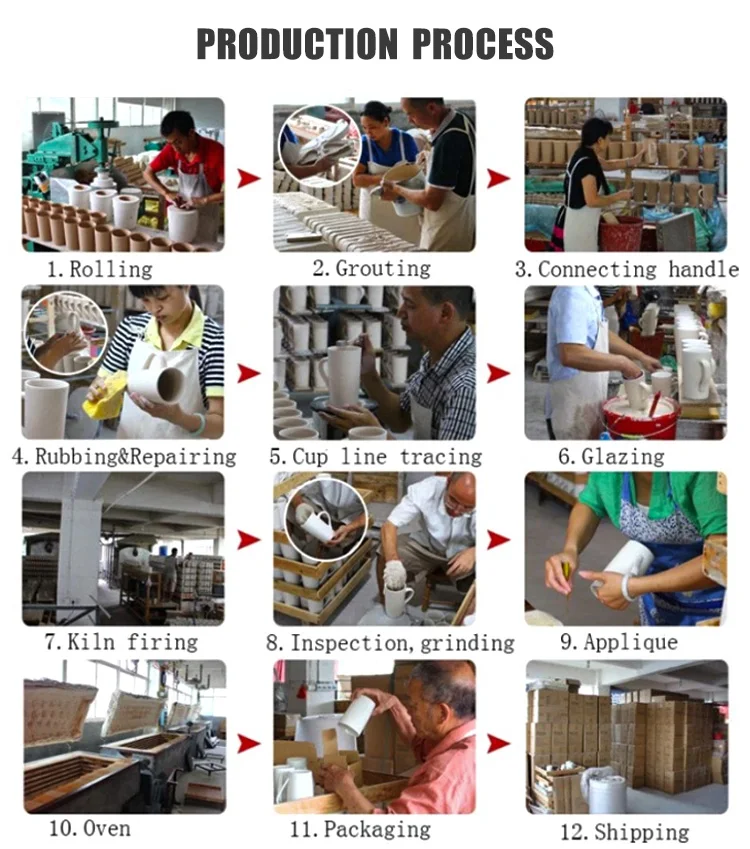 PRODUCTION PROCESS

1. Rolling

2. Grouting

3. Connecting handle

4. Rubbing&Repairing

5. Cup line tracing

6. Glazing

7. Kiln firing

8. Inspection, grinding

9. Applique

10. Oven

11. Packaging

12. Shipping