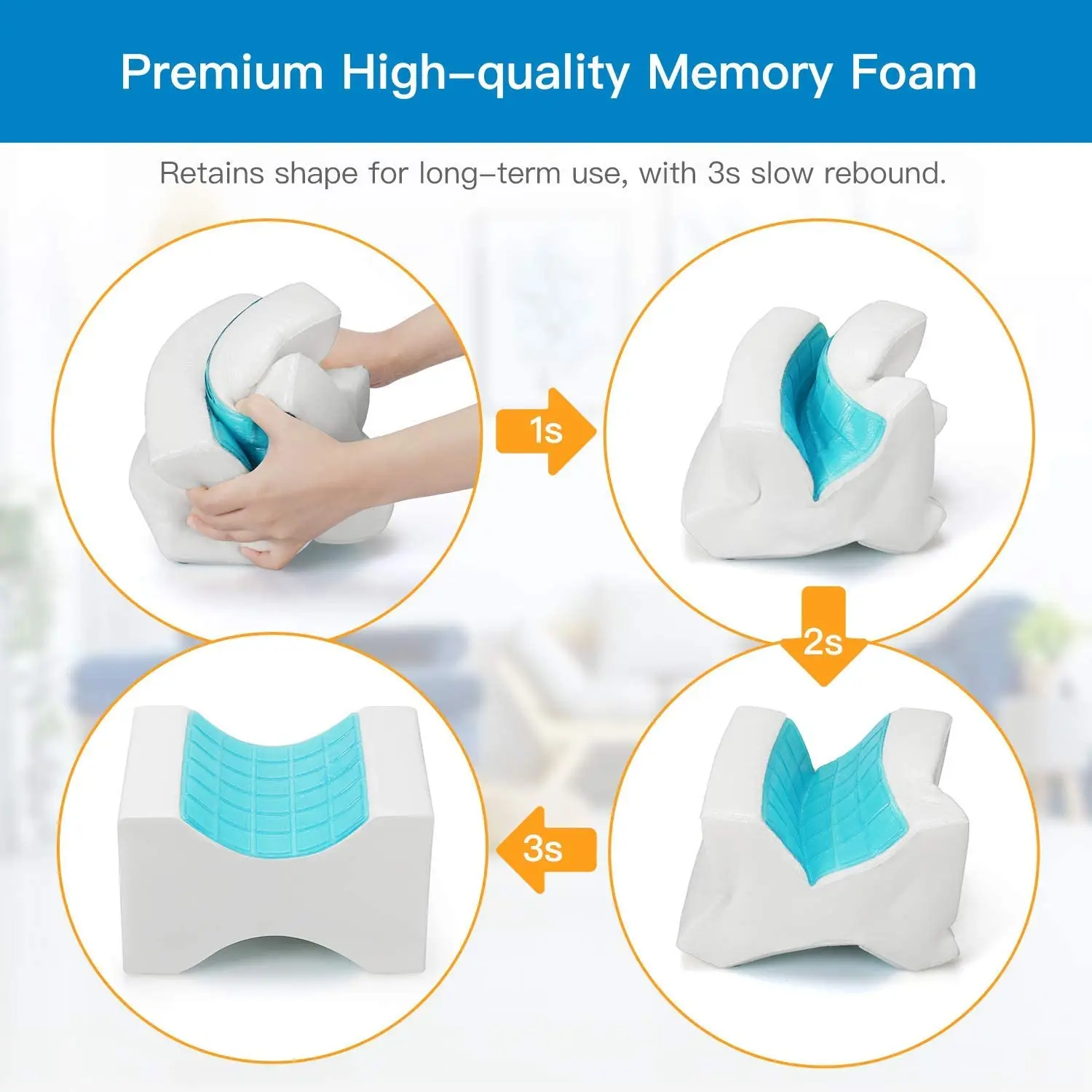 Premium High-quality Memory Foam

Retains shape for long-term use, with 3s slow rebound.

1s

2s

3s