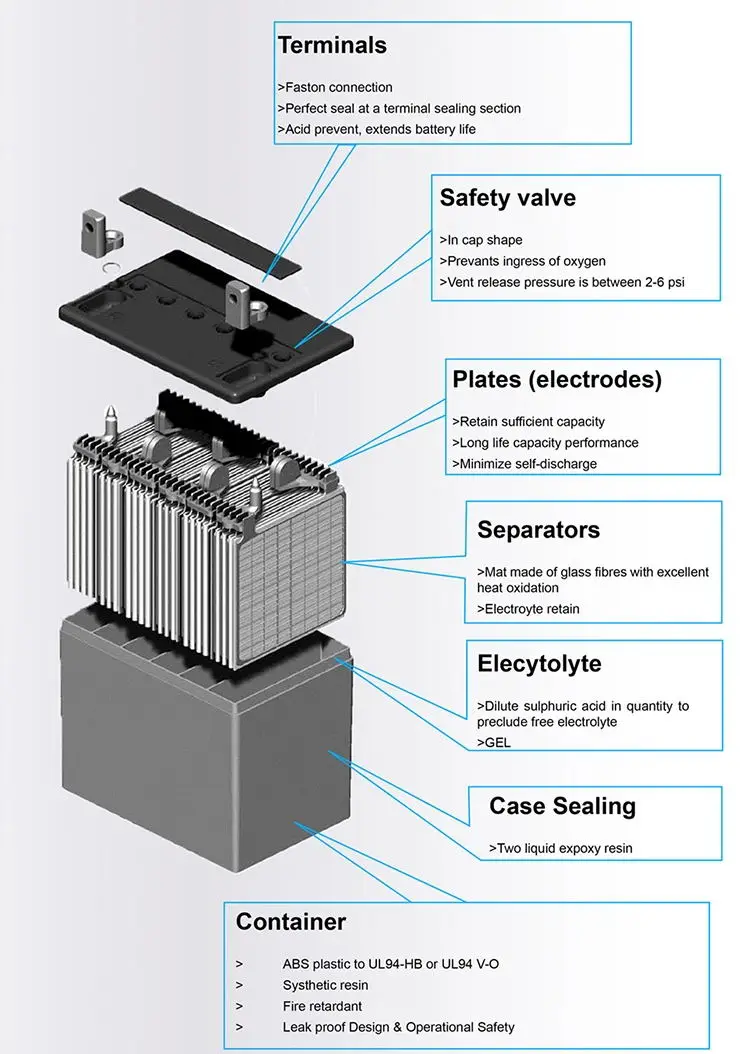 Terminals

>Faston connection
>Perfect seal at a terminal sealing section
>Acid prevent, extends battery life

Safety valve

>In cap shape
>Prevants ingress of oxygen
>Vent release pressure is between 2-6 psi

Plates (electrodes)

>Retain sufficient capacity
>Long life capacity performance
>Minimize self-discharge

Separators

>Mat made of glass fibres with excellent heat oxidation
>Electroyte retain

Elecytolyte

>Dilute sulphuric acid in quantity to preclude free electrolyte
>GEL

Case Sealing

>Two liquid expoxy resin

Container

> ABS plastic to UL94-HB or UL94 V-O
> Systhetic resin
> Fire retardant
> Leak proof Design & Operational Safety