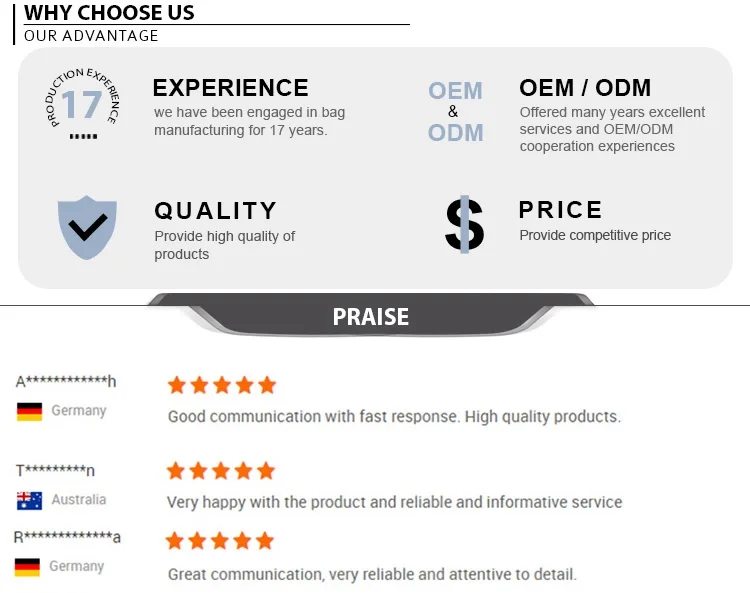 WHY CHOOSE US
OUR ADVANTAGE

PRODUCTION EXPERIENCE
17

EXPERIENCE
we have been engaged in bag manufacturing for 17 years.

OEM
&
ODM

OEM / ODM
Offered many years excellent services and OEM/ODM cooperation experiences

QUALITY
Provide high quality of products

$

PRICE
Provide competitive price

PRAISE

A************h
Germany
Good communication with fast response. High quality products.

T*********n
Australia
Very happy with the product and reliable and informative service

R*************a
Germany
Great communication, very reliable and attentive to detail.