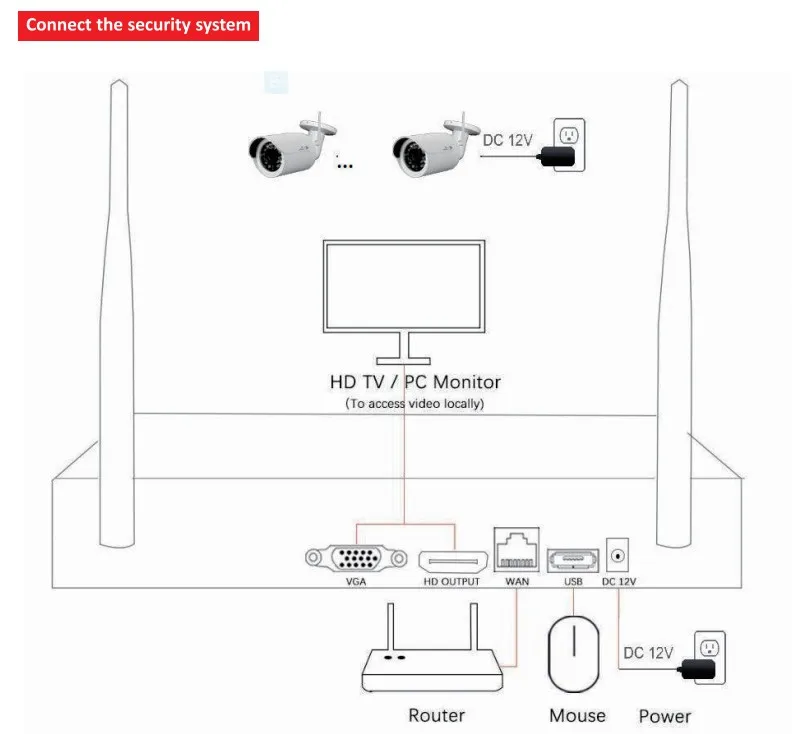 Connect the security system

...

DC 12V

HD TV / PC Monitor
(To access video locally)

VGA
HD OUTPUT
WAN
USB
DC 12V

DC 12V

Router
Mouse
Power