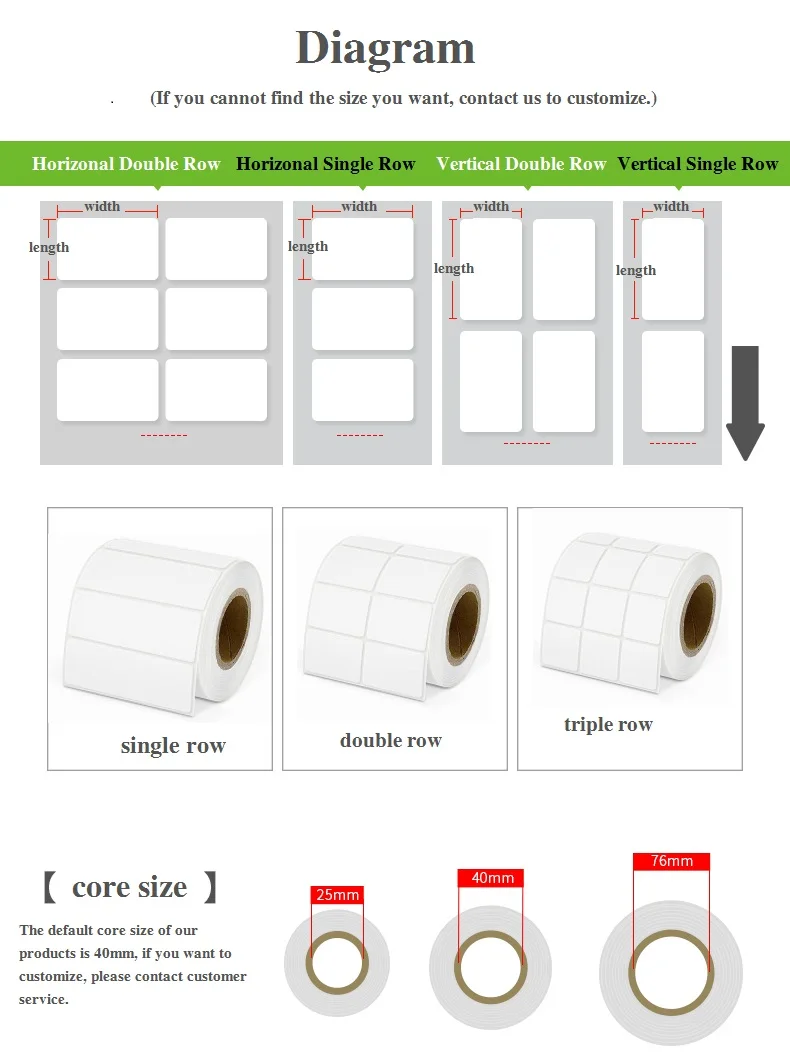 Diagram

(If you cannot find the size you want, contact us to customize.)

Horizonal Double Row Horizonal Single Row Vertical Double Row Vertical Single Row

width
length

width
length

width
length

width
length

single row

double row

triple row

【 core size 】

The default core size of our products is 40mm, if you want to customize, please contact customer service.

25mm

40mm

76mm