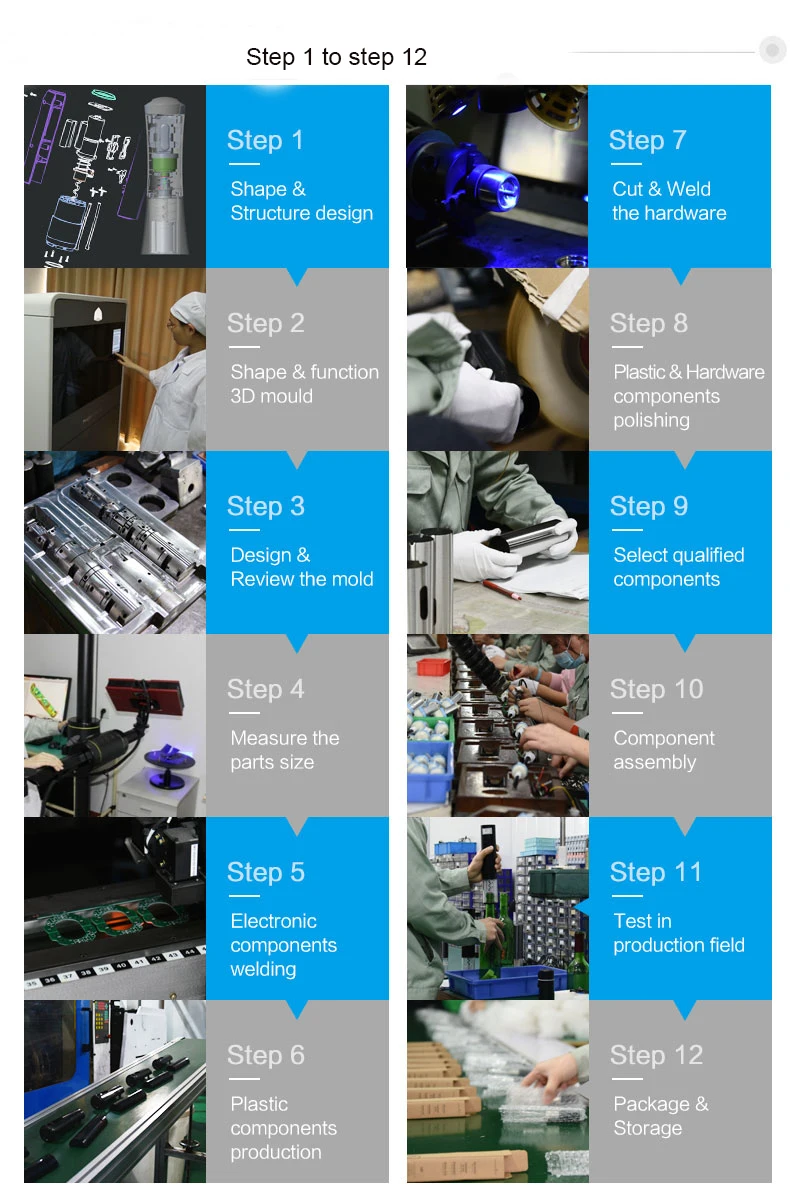 Step 1 to step 12

Step 1
Shape & Structure design

Step 2
Shape & function 3D mould

Step 3
Design & Review the mold

Step 4
Measure the parts size

Step 5
Electronic components welding

Step 6
Plastic components production

Step 7
Cut & Weld the hardware

Step 8
Plastic & Hardware components polishing

Step 9
Select qualified components

Step 10
Component assembly

Step 11
Test in production field

Step 12
Package & Storage