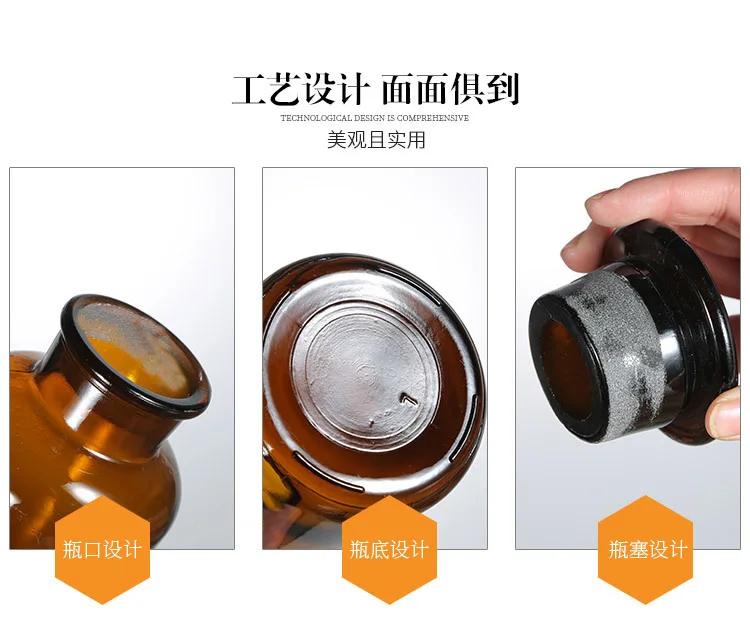 工艺设计 面面俱到
TECHNOLOGICAL DESIGN IS COMPREHENSIVE
美观且实用

瓶口设计

瓶底设计

瓶塞设计