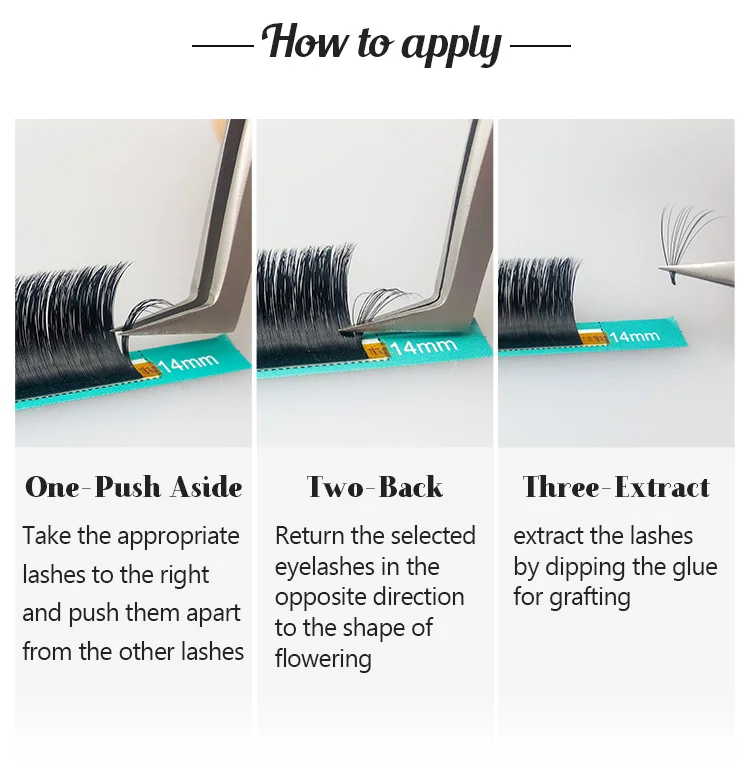 How to apply

14mm

14mm

14mm

One-Push Aside

Take the appropriate lashes to the right and push them apart from the other lashes

Two-Back

Return the selected eyelashes in the opposite direction to the shape of flowering

Three-Extract

extract the lashes by dipping the glue for grafting