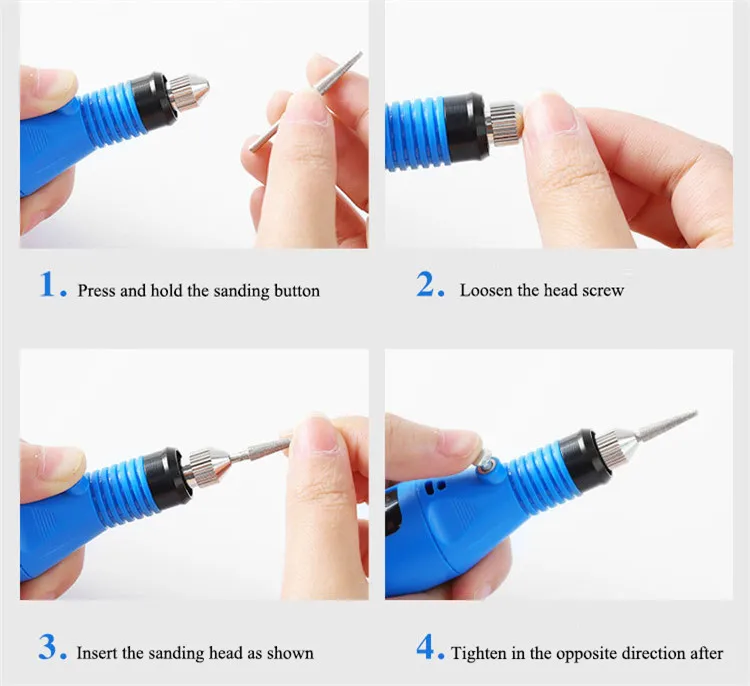 1. Press and hold the sanding button

2. Loosen the head screw

3. Insert the sanding head as shown

4. Tighten in the opposite direction after