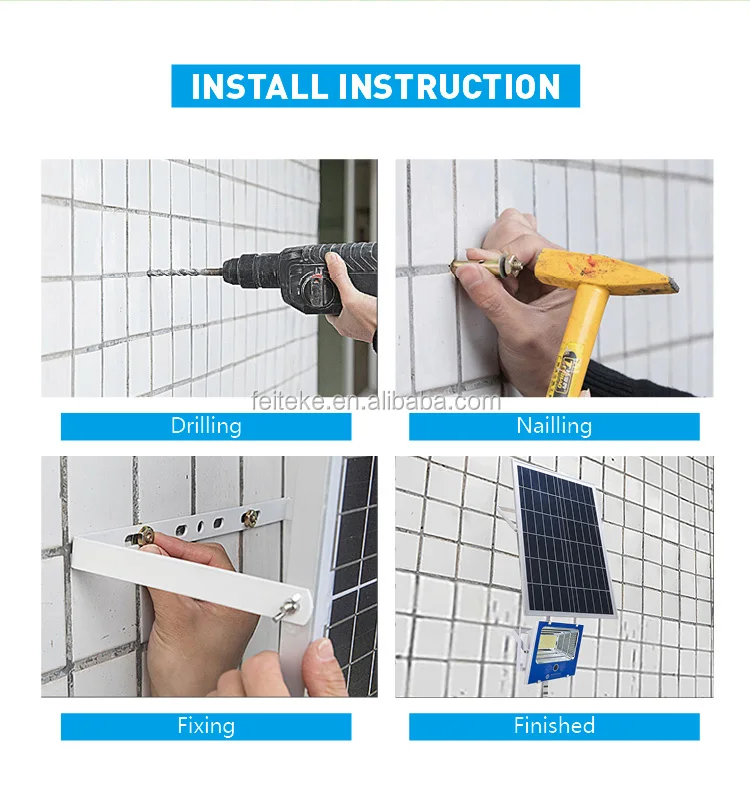 INSTALL INSTRUCTION

feiteke.en.alibaba.com

Drilling

Nailling

Fixing

Finished